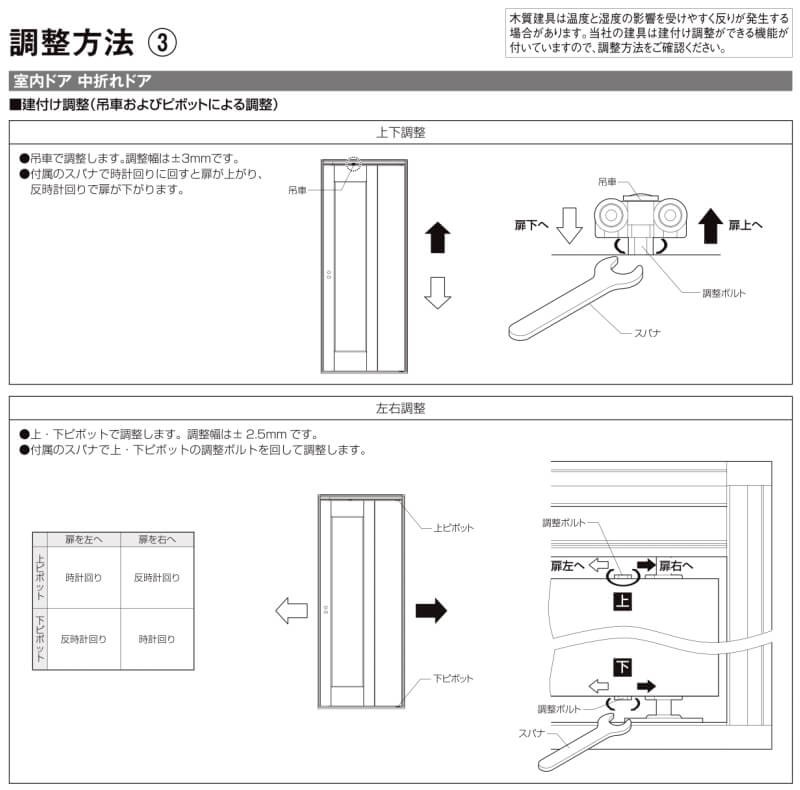 調整方法 ③

木質建具は温度と湿度の影響を受けやすく反りが発生する場合があります。当社の建具は建付け調整ができる機能が付いていますので、調整方法をご確認ください。

室内ドア 中折れドア

■建付け調整(吊車およびピボットによる調整)

上下調整

●吊車で調整します。調整幅は±3mmです。
●付属のスパナで時計回りに回すと扉が上がり、反時計回りで扉が下がります。

吊車

吊車

扉下へ

扉上へ

調整ボルト

スパナ

左右調整

●上・下ピボットで調整します。調整幅は± 2.5mm です。
●付属のスパナで上・下ピボットの調整ボルトを回して調整します。

| | 扉を左へ | 扉を右へ |
|---|---|---|
| 上ピボット | 時計回り | 反時計回り |
| 下ピボット | 反時計回り | 時計回り |

上ピボット

下ピボット

調整ボルト

扉左へ

扉右へ

上

下

調整ボルト

スパナ