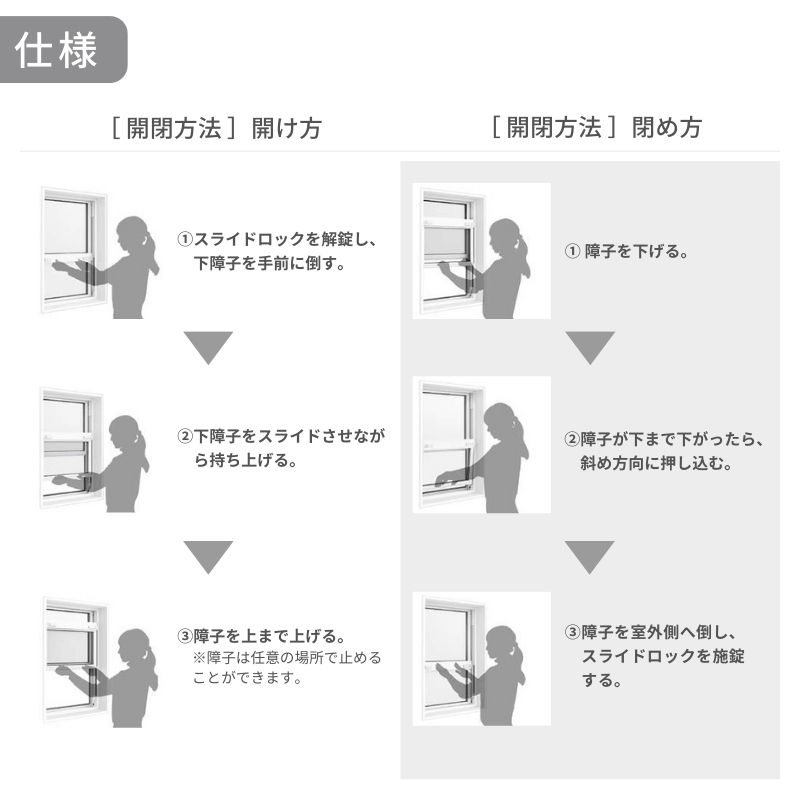 仕様

［開閉方法］開け方

①スライドロックを解錠し、下障子を手前に倒す。

②下障子をスライドさせながら持ち上げる。

③障子を上まで上げる。
※障子は任意の場所で止めることができます。

［開閉方法］閉め方

① 障子を下げる。

②障子が下まで下がったら、斜め方向に押し込む。

③障子を室外側へ倒し、スライドロックを施錠する。