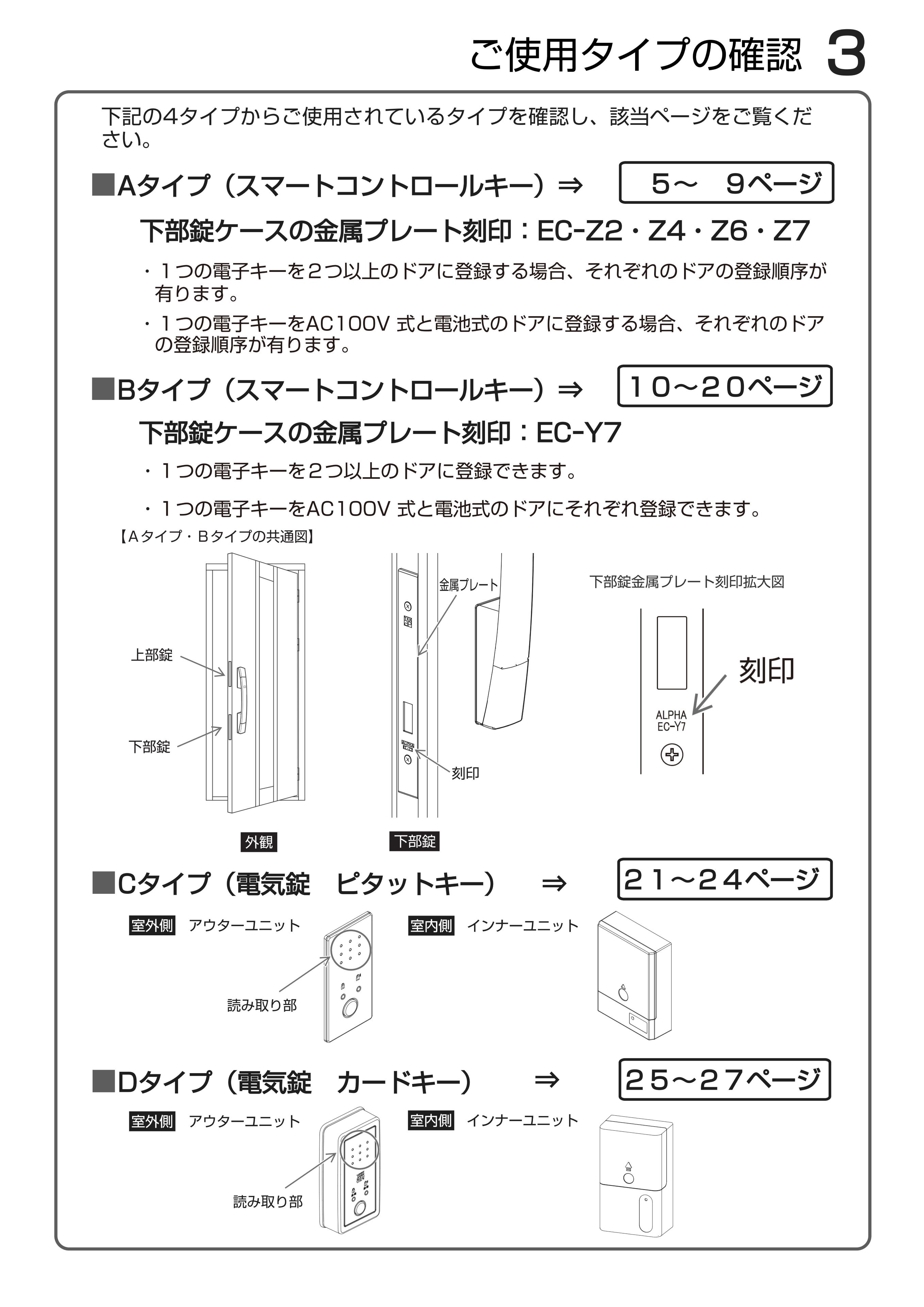 ご使用タイプの確認 3

下記の4タイプからご使用されているタイプを確認し、該当ページをご覧ください。

■Aタイプ（スマートコントロールキー）⇒ 5～ 9ページ

下部錠ケースの金属プレート刻印：EC-Z2・Z4・Z6・Z7

・１つの電子キーを２つ以上のドアに登録する場合、それぞれのドアの登録順序が有ります。

・１つの電子キーをAC100V 式と電池式のドアに登録する場合、それぞれのドアの登録順序が有ります。

■Bタイプ（スマートコントロールキー）⇒ １０～２０ページ

下部錠ケースの金属プレート刻印：EC-Y7

・１つの電子キーを２つ以上のドアに登録できます。

・１つの電子キーをAC100V 式と電池式のドアにそれぞれ登録できます。

【Ａタイプ・Ｂタイプの共通図】

上部錠

下部錠

外観

金属プレート

刻印

下部錠

下部錠金属プレート刻印拡大図

刻印

ALPHA
EC-Y7

■Cタイプ（電気錠 ピタットキー） ⇒ ２１～２４ページ

室外側 アウターユニット

読み取り部

室内側 インナーユニット

■Dタイプ（電気錠 カードキー） ⇒ ２５～２７ページ

室外側 アウターユニット

読み取り部

室内側 インナーユニット