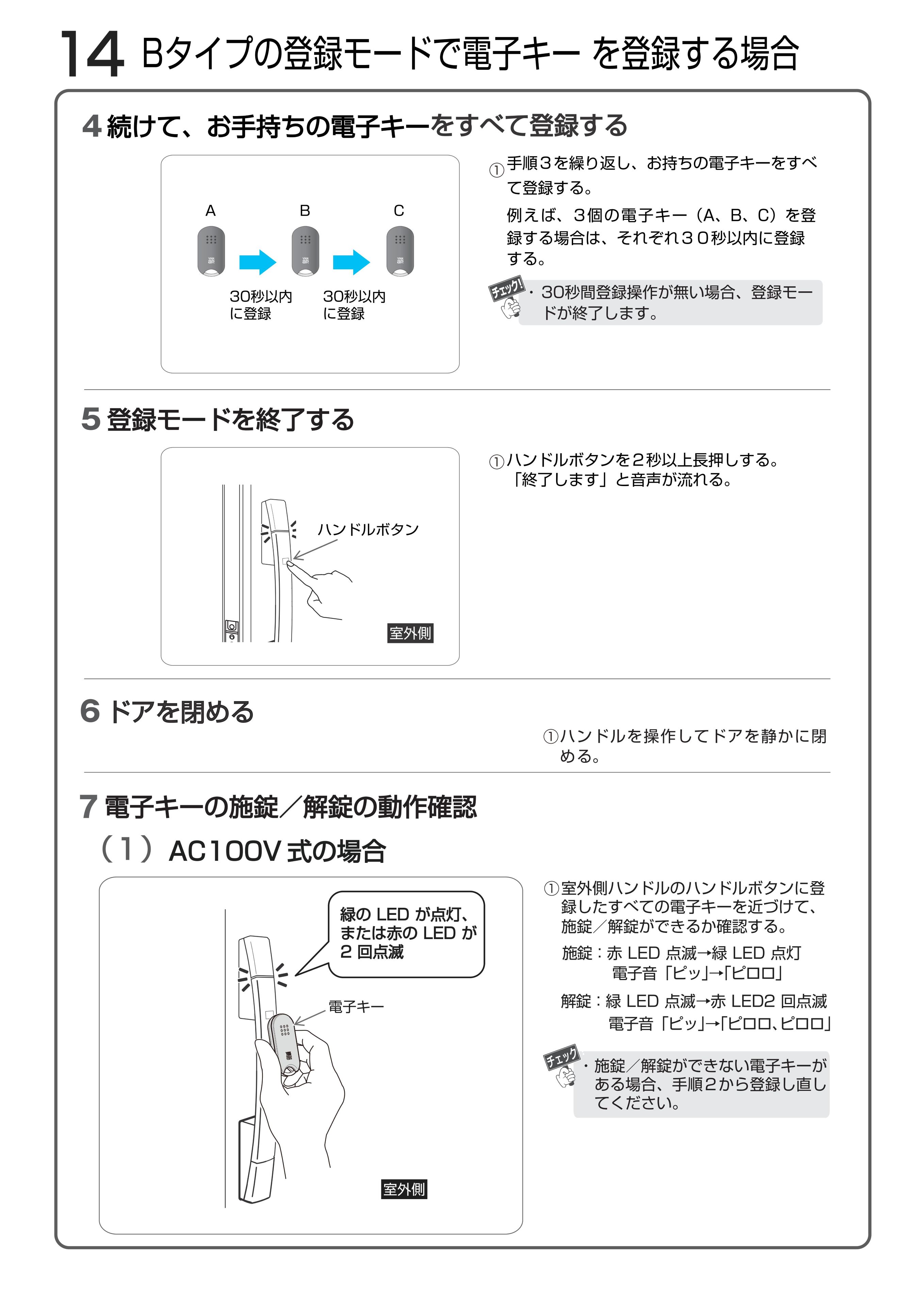 14 Bタイプの登録モードで電子キー を登録する場合

4 続けて、お手持ちの電子キーをすべて登録する

A B C

30秒以内に登録 30秒以内に登録

①手順３を繰り返し、お持ちの電子キーをすべて登録する。

例えば、３個の電子キー（A、B、C）を登録する場合は、それぞれ３０秒以内に登録する。

チェック!
・30秒間登録操作が無い場合、登録モードが終了します。

5 登録モードを終了する

ハンドルボタン

室外側

①ハンドルボタンを２秒以上長押しする。「終了します」と音声が流れる。

6 ドアを閉める

①ハンドルを操作してドアを静かに閉める。

7 電子キーの施錠／解錠の動作確認

（1）AC100V 式の場合

緑の LED が点灯、または赤の LED が 2 回点滅

電子キー

室外側

①室外側ハンドルのハンドルボタンに登録したすべての電子キーを近づけて、施錠／解錠ができるか確認する。

施錠：赤 LED 点滅→緑 LED 点灯
電子音「ピッ」→「ピロロ」

解錠：緑 LED 点滅→赤 LED2 回点滅
電子音「ピッ」→「ピロロ、ピロロ」

チェック
・施錠／解錠ができない電子キーがある場合、手順2から登録し直してください。