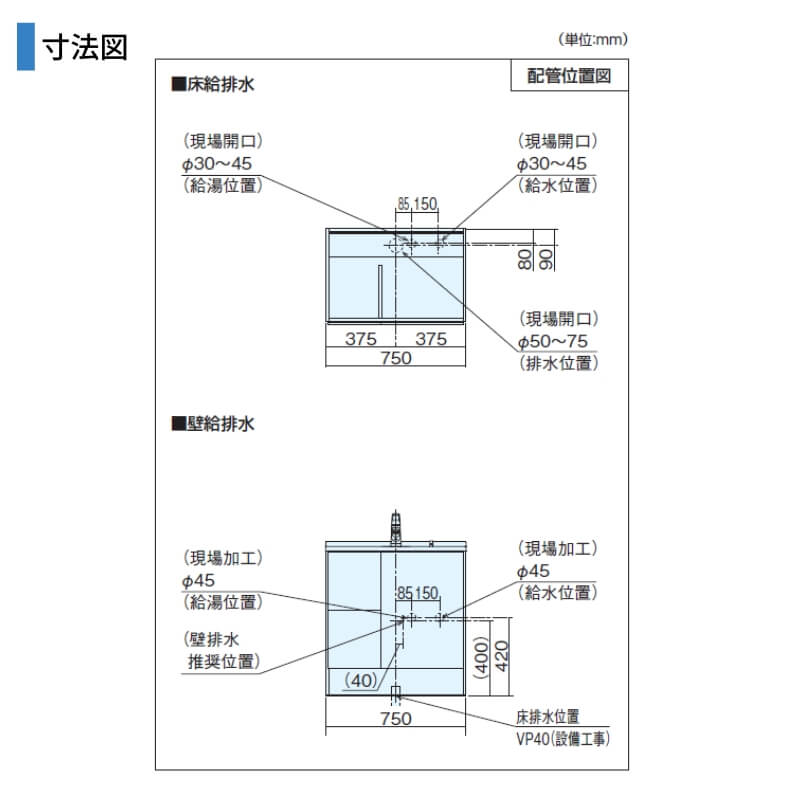 寸法図

（単位:mm）

配管位置図

■床給排水

（現場開口）
φ30～45
（給湯位置）

（現場開口）
φ30～45
（給水位置）

85 150

80
90

（現場開口）
φ50～75
（排水位置）

375 375
750

■壁給排水

（現場加工）
φ45
（給湯位置）

（現場加工）
φ45
（給水位置）

85 150

（壁排水
推奨位置）

(40)

(400)
420

750

床排水位置
VP40（設備工事）