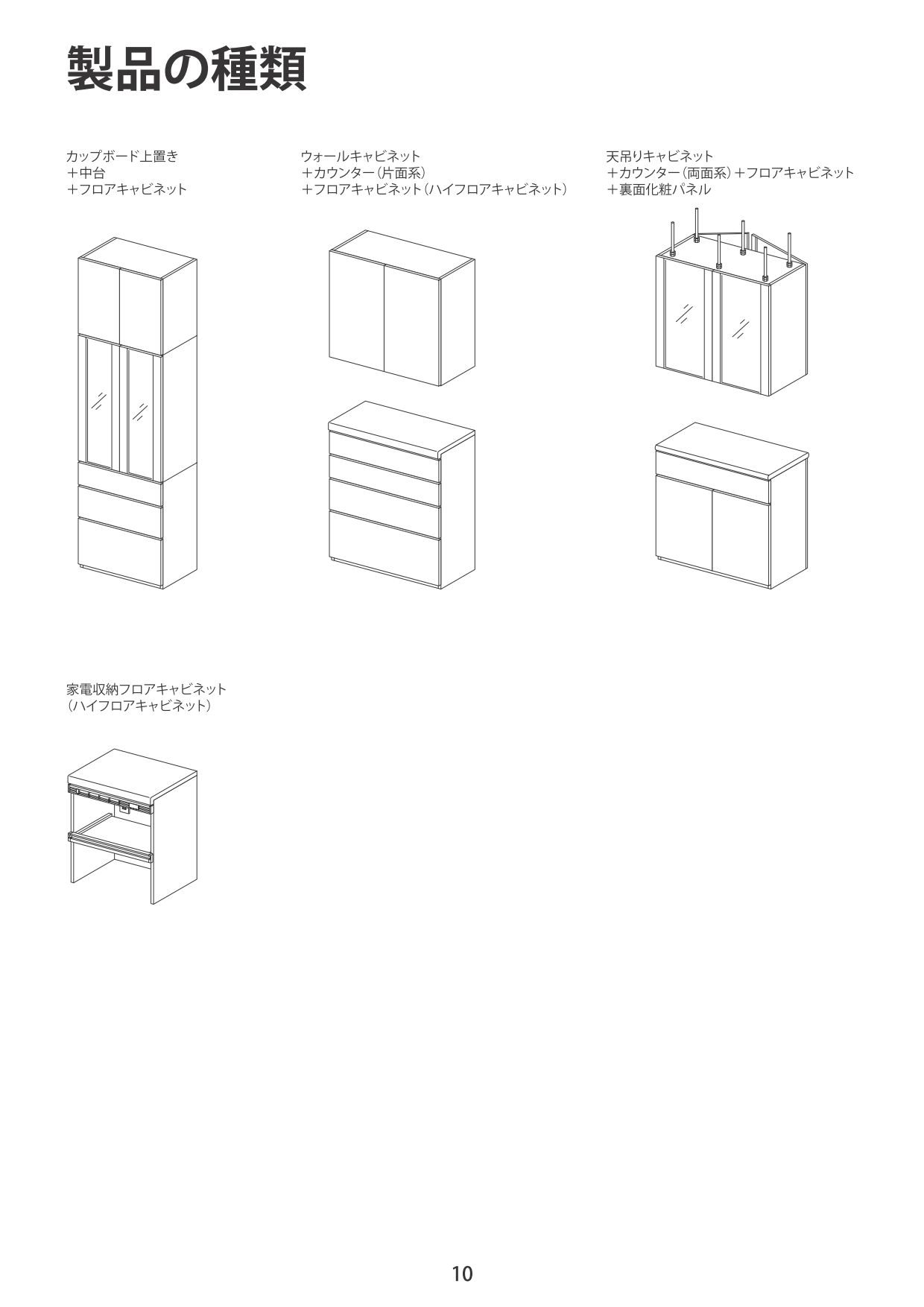 製品の種類

カップボード上置き
＋中台
＋フロアキャビネット

ウォールキャビネット
＋カウンター（片面系）
＋フロアキャビネット（ハイフロアキャビネット）

天吊りキャビネット
＋カウンター（両面系）＋フロアキャビネット
＋裏面化粧パネル

家電収納フロアキャビネット
（ハイフロアキャビネット）

10