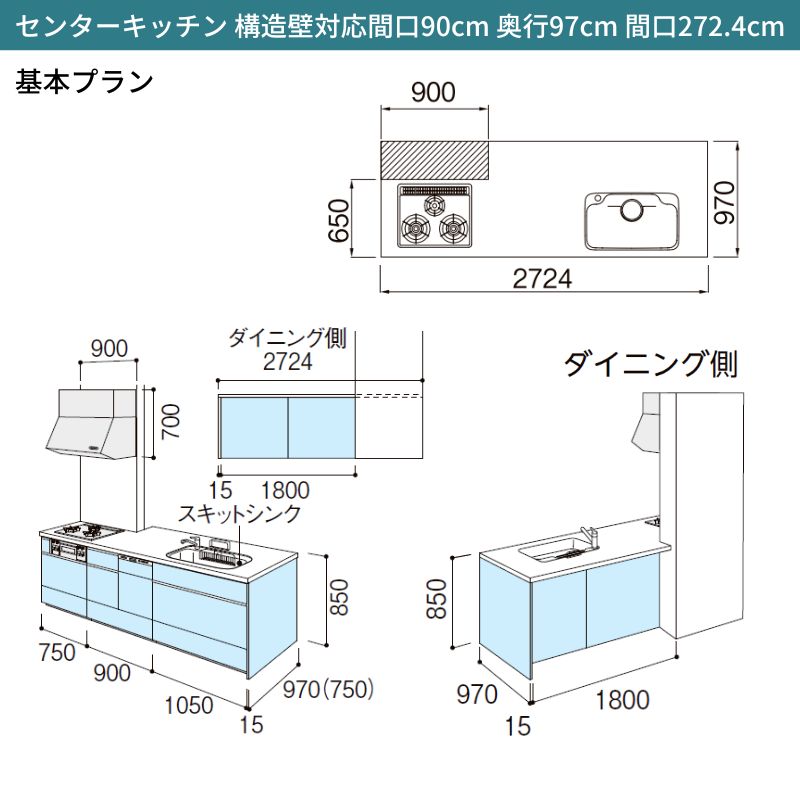 センターキッチン 構造壁対応間口90cm 奥行97cm 間口272.4cm

基本プラン

900
650
970
2724

900
700
ダイニング側
2724
15
1800
スキットシンク
850
750
900
1050
15
970(750)

ダイニング側
850
970
15
1800