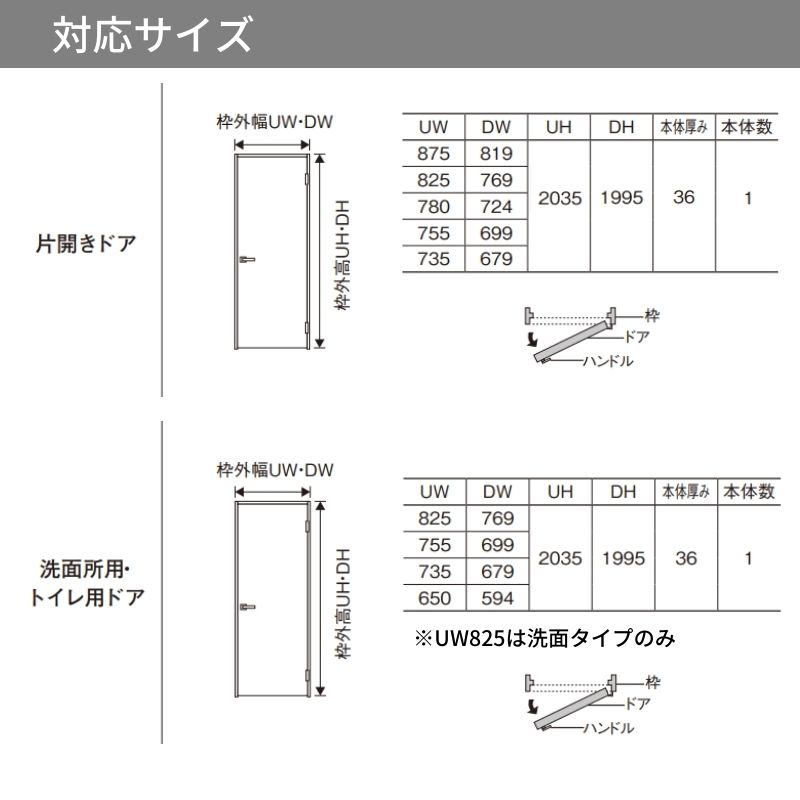 対応サイズ

片開きドア

枠外幅UW・DW

枠外高UH・DH

| UW | DW | UH | DH | 本体厚み | 本体数 |
|---|---|---|---|---|---|
| 875 | 819 | 2035 | 1995 | 36 | 1 |
| 825 | 769 | | | | |
| 780 | 724 | | | | |
| 755 | 699 | | | | |
| 735 | 679 | | | | |

枠
ドア
ハンドル

洗面所用・トイレ用ドア

枠外幅UW・DW

枠外高UH・DH

| UW | DW | UH | DH | 本体厚み | 本体数 |
|---|---|---|---|---|---|
| 825 | 769 | 2035 | 1995 | 36 | 1 |
| 755 | 699 | | | | |
| 735 | 679 | | | | |
| 650 | 594 | | | | |

※UW825は洗面タイプのみ

枠
ドア
ハンドル