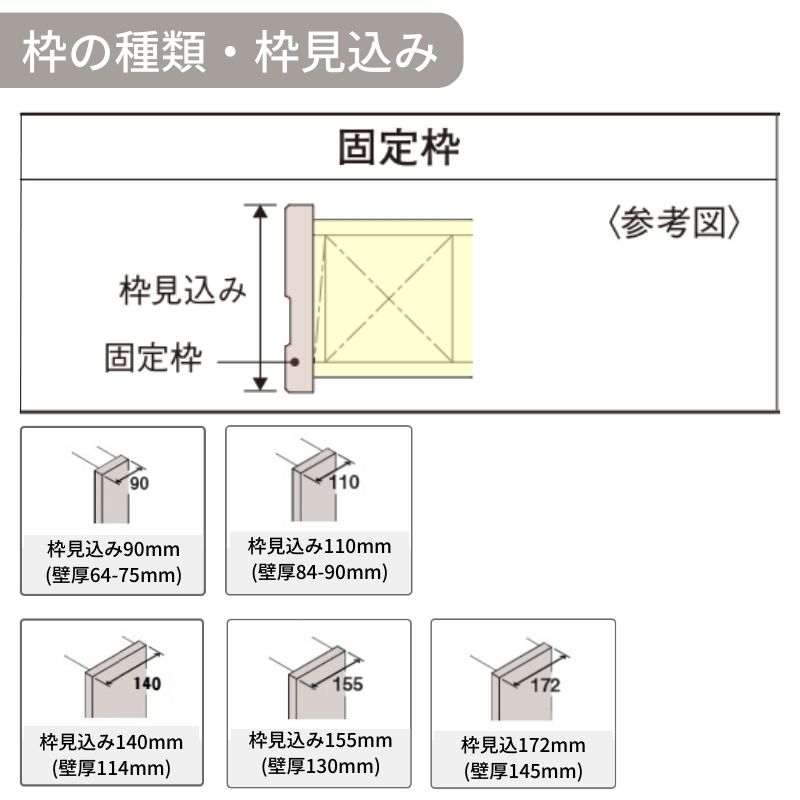 枠の種類・枠見込み

固定枠

〈参考図〉

枠見込み

固定枠

90

枠見込み90mm
(壁厚64-75mm)

110

枠見込み110mm
(壁厚84-90mm)

140

枠見込み140mm
(壁厚114mm)

155

枠見込み155mm
(壁厚130mm)

172

枠見込172mm
(壁厚145mm)