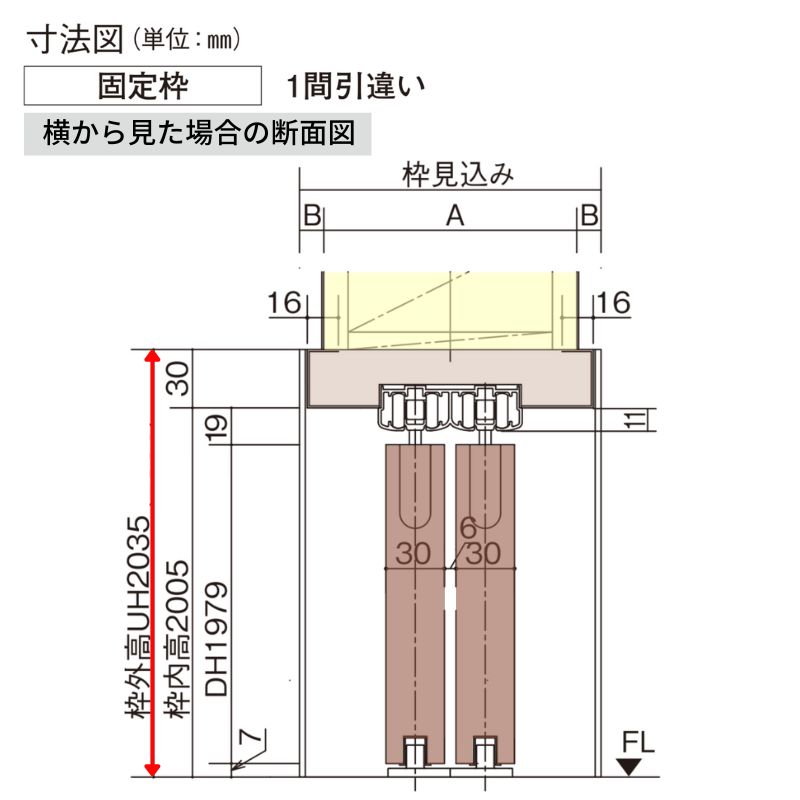 寸法図（単位：㎜）

固定枠

1間引違い

横から見た場合の断面図

枠見込み

B

A

B

16

16

30

19

11

6

30

30

枠外高UH2035

枠内高2005

DH1979

7

FL