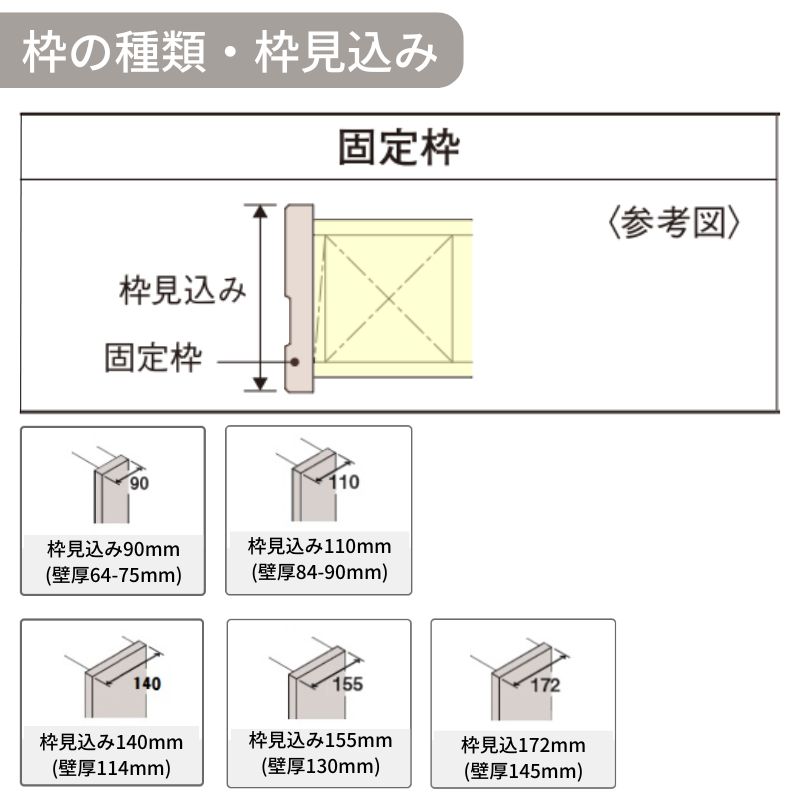 枠の種類・枠見込み

固定枠

〈参考図〉

枠見込み

固定枠

90

枠見込み90mm
(壁厚64-75mm)

110

枠見込み110mm
(壁厚84-90mm)

140

枠見込み140mm
(壁厚114mm)

155

枠見込み155mm
(壁厚130mm)

172

枠見込172mm
(壁厚145mm)