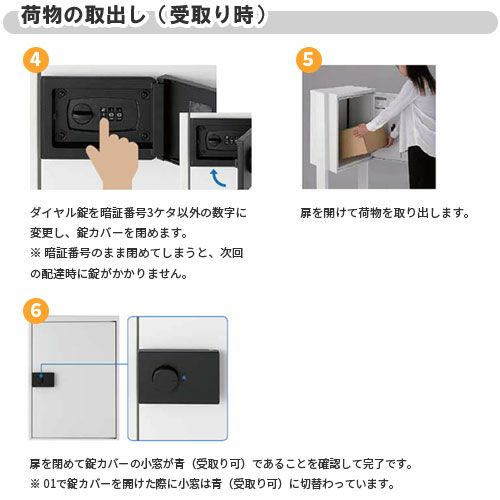 荷物の取出し（受取り時）

4

ダイヤル錠を暗証番号3ケタ以外の数字に変更し、錠カバーを閉めます。
※ 暗証番号のまま閉めてしまうと、次回の配達時に錠がかかりません。

5

扉を開けて荷物を取り出します。

6

扉を閉めて錠カバーの小窓が青（受取り可）であることを確認して完了です。
※ 01で錠カバーを開けた際に小窓は青（受取り可）に切替わっています。