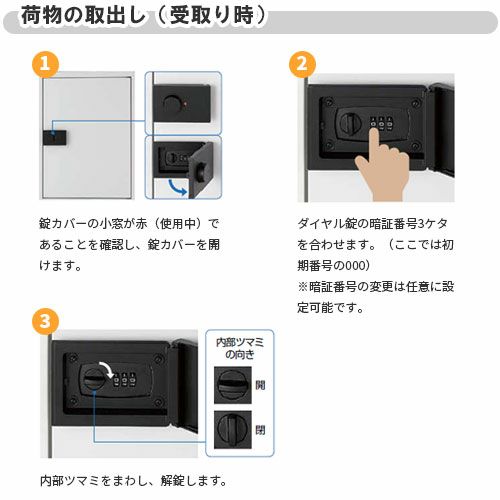 荷物の取出し（受取り時）

1

錠カバーの小窓が赤（使用中）であることを確認し、錠カバーを開けます。

2

ダイヤル錠の暗証番号3ケタを合わせます。（ここでは初期番号の000）
※暗証番号の変更は任意に設定可能です。

3

内部ツマミの向き

開

閉

内部ツマミをまわし、解錠します。