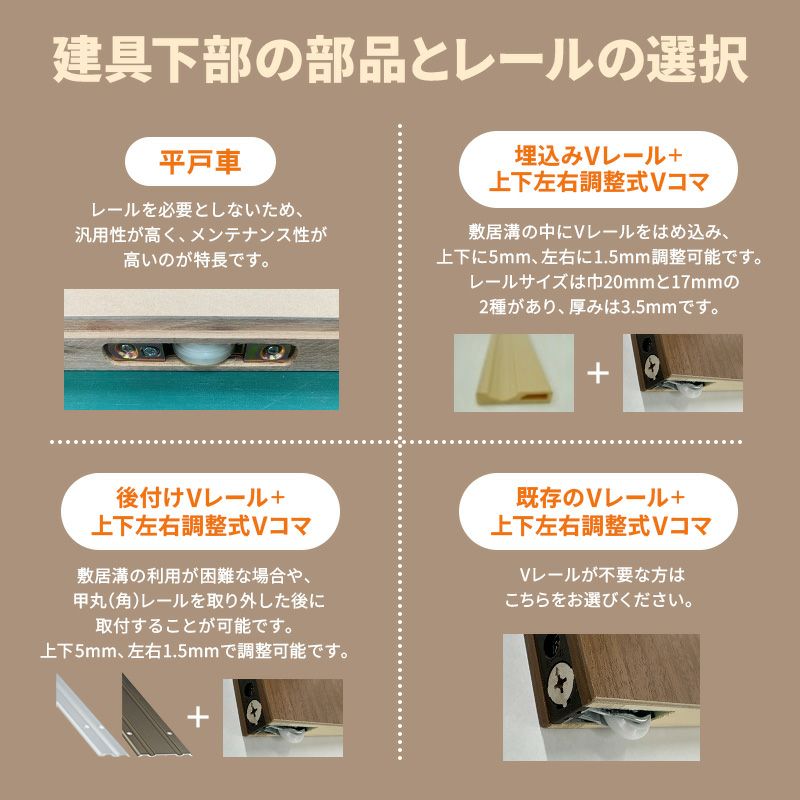 建具下部の部品とレールの選択

平戸車

レールを必要としないため、汎用性が高く、メンテナンス性が高いのが特長です。

埋込みVレール+上下左右調整式Vコマ

敷居溝の中にVレールをはめ込み、上下に5mm、左右に1.5mm調整可能です。レールサイズは巾20mmと17mmの2種があり、厚みは3.5mmです。

+

後付けVレール+上下左右調整式Vコマ

敷居溝の利用が困難な場合や、甲丸(角)レールを取り外した後に取付することが可能です。上下5mm、左右1.5mmで調整可能です。

+

既存のVレール+上下左右調整式Vコマ

Vレールが不要な方はこちらをお選びください。