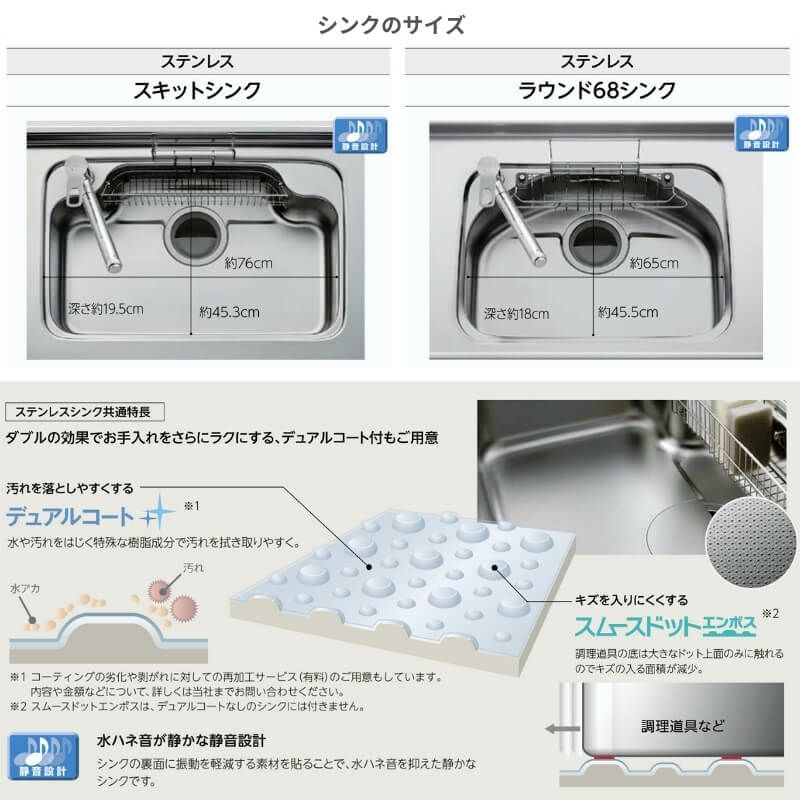 シンクのサイズ

ステンレス
スキットシンク

静音設計

約76cm
深さ約19.5cm
約45.3cm

ステンレス
ラウンド68シンク

静音設計

約65cm
深さ約18cm
約45.5cm

ステンレスシンク共通特長

ダブルの効果でお手入れをさらにラクにする、デュアルコート付もご用意

汚れを落としやすくする
デュアルコート ※1
水や汚れをはじく特殊な樹脂成分で汚れを拭き取りやすく。

水アカ
汚れ

キズを入りにくくする
スムースドットエンボス ※2
調理道具の底は大きなドット上面のみに触れるのでキズの入る面積が減少。

調理道具など

※1 コーティングの劣化や剥がれに対しての再加工サービス(有料)のご用意もしています。内容や金額などについて、詳しくは当社までお問い合わせください。
※2 スムースドットエンボスは、デュアルコートなしのシンクには付きません。

静音設計
水ハネ音が静かな静音設計
シンクの裏面に振動を軽減する素材を貼ることで、水ハネ音を抑えた静かなシンクです。