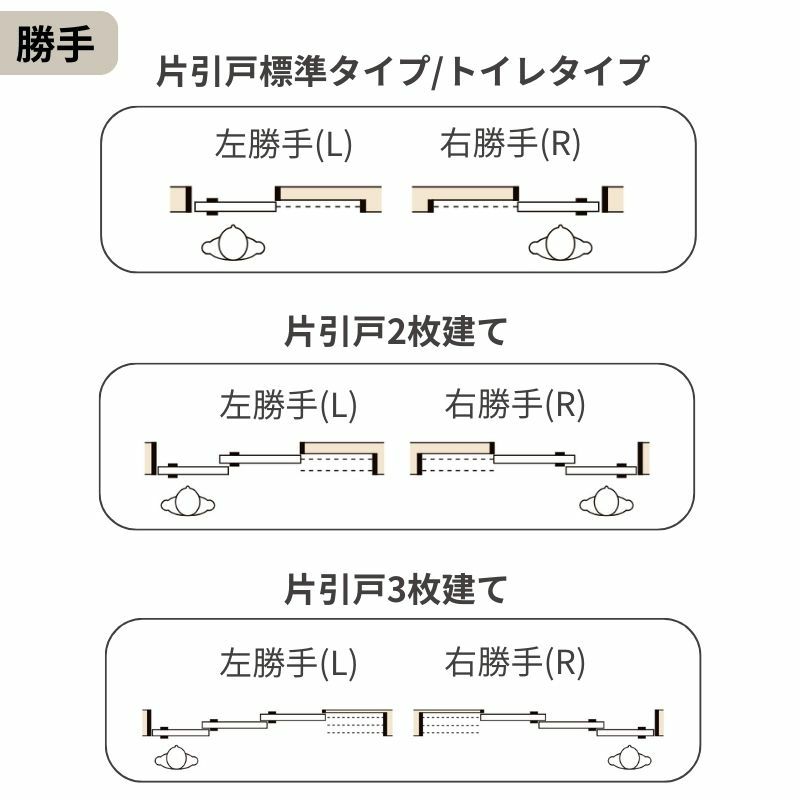 勝手

片引戸標準タイプ/トイレタイプ

左勝手(L) 右勝手(R)

片引戸2枚建て

左勝手(L) 右勝手(R)

片引戸3枚建て

左勝手(L) 右勝手(R)