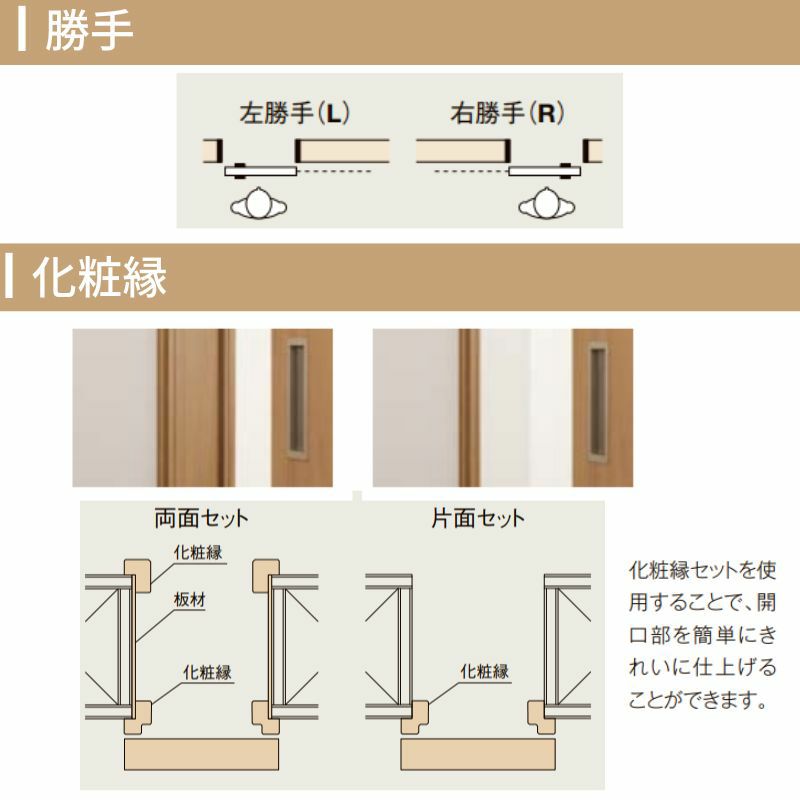 勝手

左勝手(L)

右勝手(R)

化粧縁

両面セット

化粧縁

板材

化粧縁

片面セット

化粧縁

化粧縁セットを使用することで、開口部を簡単にきれいに仕上げることができます。