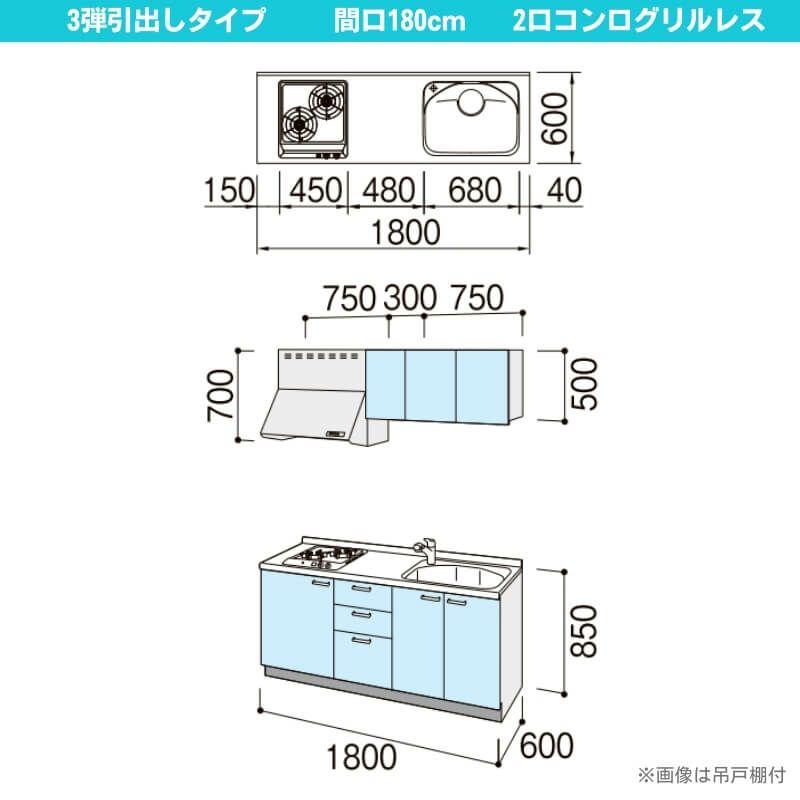 3弾引出しタイプ　間口180cm　2口コンログリルレス

600

150　450　480　680　40

1800

750　300　750

700

500

850

1800

600

※画像は吊戸棚付