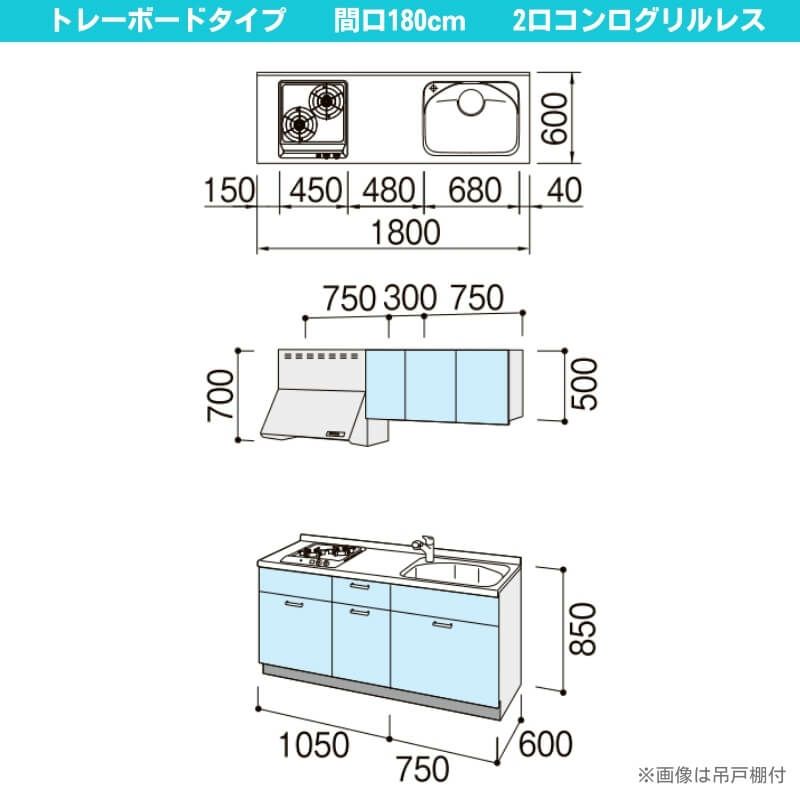 トレーボードタイプ　間口180cm　2口コンログリルレス

600
150 450 480 680 40
1800

750 300 750
700
500

850
1050
750
600
※画像は吊戸棚付