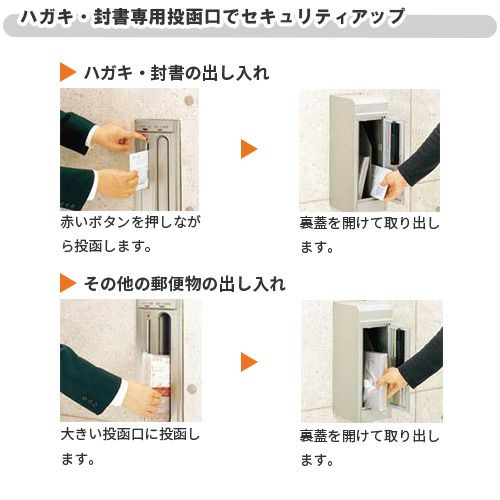 ハガキ・封書専用投函口でセキュリティアップ

ハガキ・封書の出し入れ

赤いボタンを押しながら投函します。

裏蓋を開けて取り出します。

その他の郵便物の出し入れ

大きい投函口に投函します。

裏蓋を開けて取り出します。