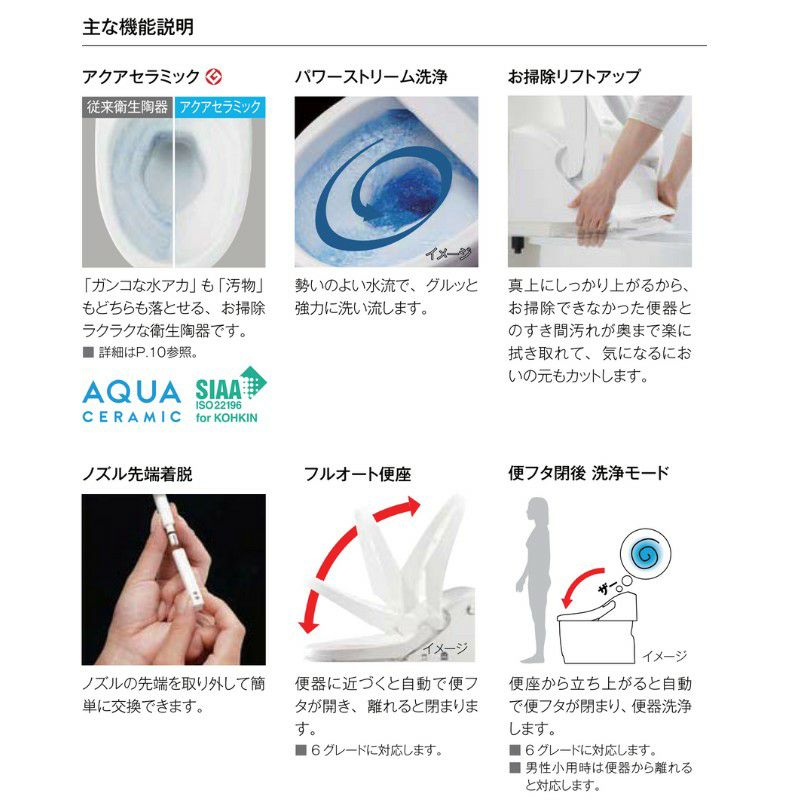 主な機能説明

アクアセラミック

従来衛生陶器 アクアセラミック

「ガンコな水アカ」も「汚物」もどちらも落とせる、お掃除ラクラクな衛生陶器です。

■ 詳細はP.10参照。

AQUA CERAMIC

SIAA ISO22196 for KOHKIN

パワーストリーム洗浄

イメージ

勢いのよい水流で、グルッと強力に洗い流します。

お掃除リフトアップ

真上にしっかり上がるから、お掃除できなかった便器とのすき間汚れが奥まで楽に拭き取れて、気になるにおいの元もカットします。

ノズル先端着脱

ノズルの先端を取り外して簡単に交換できます。

フルオート便座

イメージ

便器に近づくと自動で便フタが開き、離れると閉まります。

■ 6グレードに対応します。

便フタ閉後 洗浄モード

ザー

イメージ

便座から立ち上がると自動で便フタが閉まり、便器洗浄します。

■ 6グレードに対応します。

■ 男性小用時は便器から離れると対応します。