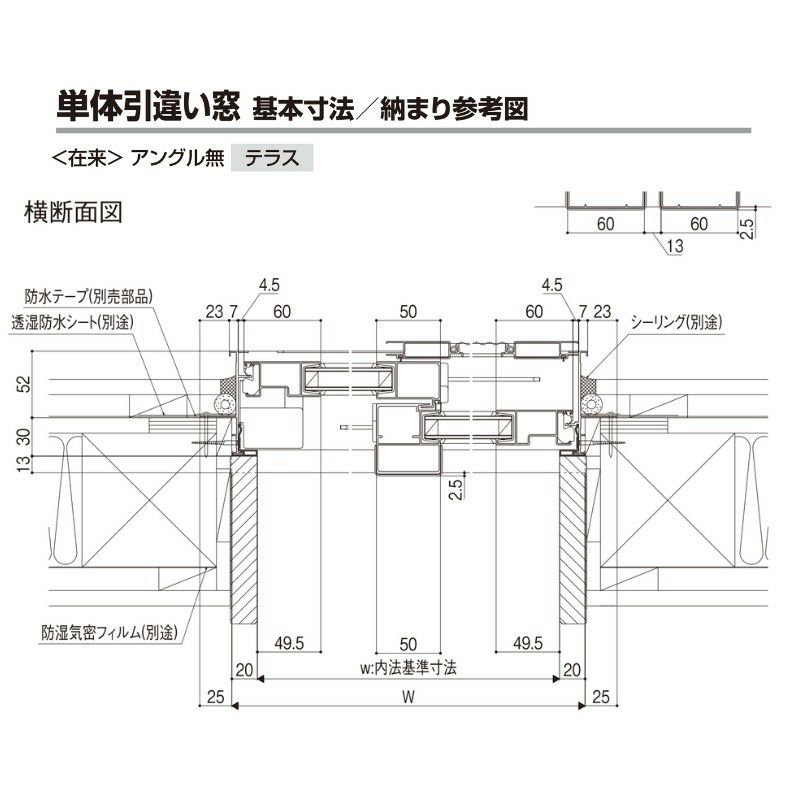 単体引違い窓 基本寸法／納まり参考図

<在来> アングル無 テラス

横断面図

60 60 2.5 13

防水テープ(別売部品)
透湿防水シート(別途)

4.5
23 7 60
50
4.5
60 7 23
シーリング(別途)

52
30
13

2.5

防湿気密フィルム(別途)

49.5 50 49.5
20 w:内法基準寸法 20
25 W 25