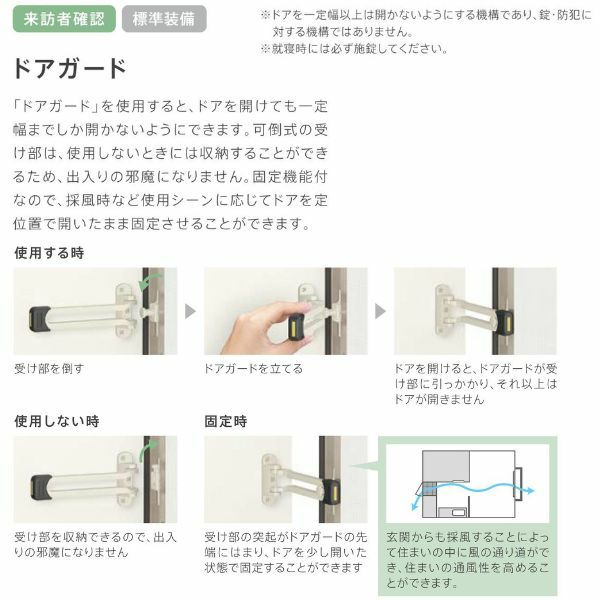 来訪者確認　標準装備

※ドアを一定幅以上は開かないようにする機構であり、錠・防犯に対する機構ではありません。
※就寝時には必ず施錠してください。

ドアガード

「ドアガード」を使用すると、ドアを開けても一定幅までしか開かないようにできます。可倒式の受け部は、使用しないときには収納することができるため、出入りの邪魔になりません。固定機能付なので、採風時など使用シーンに応じてドアを定位置で開いたまま固定させることができます。

使用する時

受け部を倒す

ドアガードを立てる

ドアを開けると、ドアガードが受け部に引っかかり、それ以上はドアが開きません

使用しない時

受け部を収納できるので、出入りの邪魔になりません

固定時

受け部の突起がドアガードの先端にはまり、ドアを少し開いた状態で固定することができます

玄関からも採風することによって住まいの中に風の通り道ができ、住まいの通風性を高めることができます。