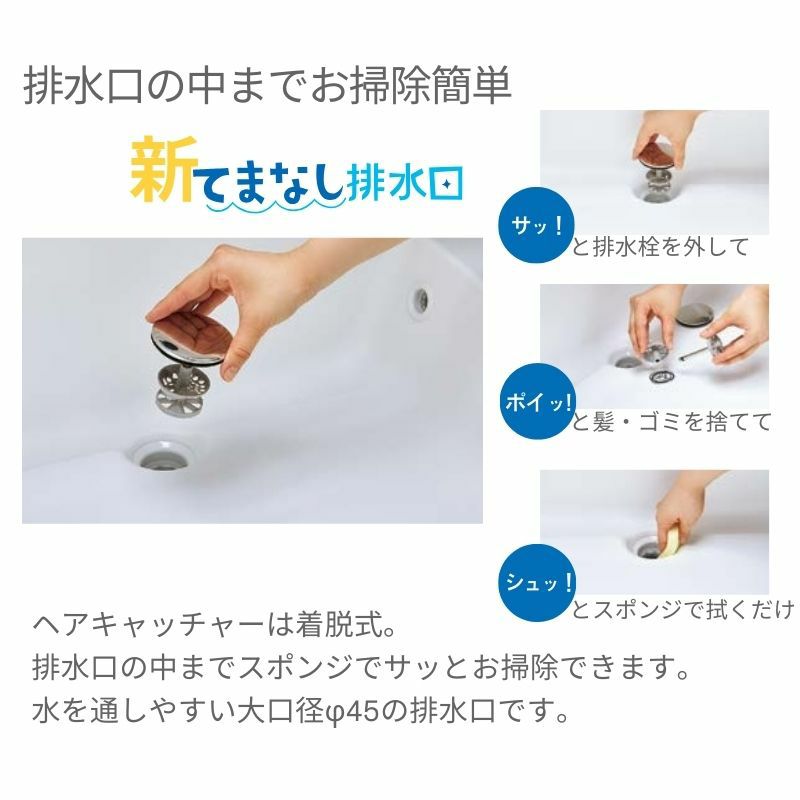 排水口の中までお掃除簡単

新てまなし排水口

サッ！と排水栓を外して

ポイッ！と髪・ゴミを捨てて

シュッ！とスポンジで拭くだけ

ヘアキャッチャーは着脱式。
排水口の中までスポンジでサッとお掃除できます。
水を通しやすい大口径φ45の排水口です。