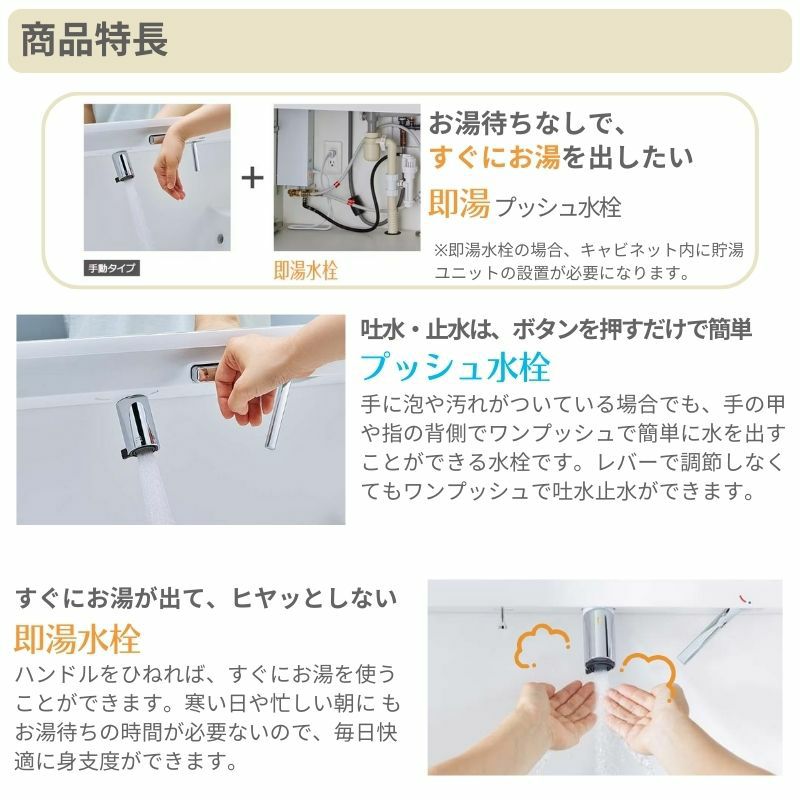 商品特長

手動タイプ

+

即湯水栓

お湯待ちなしで、すぐにお湯を出したい

即湯 プッシュ水栓

※即湯水栓の場合、キャビネット内に貯湯ユニットの設置が必要になります。

吐水・止水は、ボタンを押すだけで簡単

プッシュ水栓

手に泡や汚れがついている場合でも、手の甲や指の背側でワンプッシュで簡単に水を出すことができる水栓です。レバーで調節しなくてもワンプッシュで吐水止水ができます。

すぐにお湯が出て、ヒヤッとしない

即湯水栓

ハンドルをひねれば、すぐにお湯を使うことができます。寒い日や忙しい朝にもお湯待ちの時間が必要ないので、毎日快適に身支度ができます。