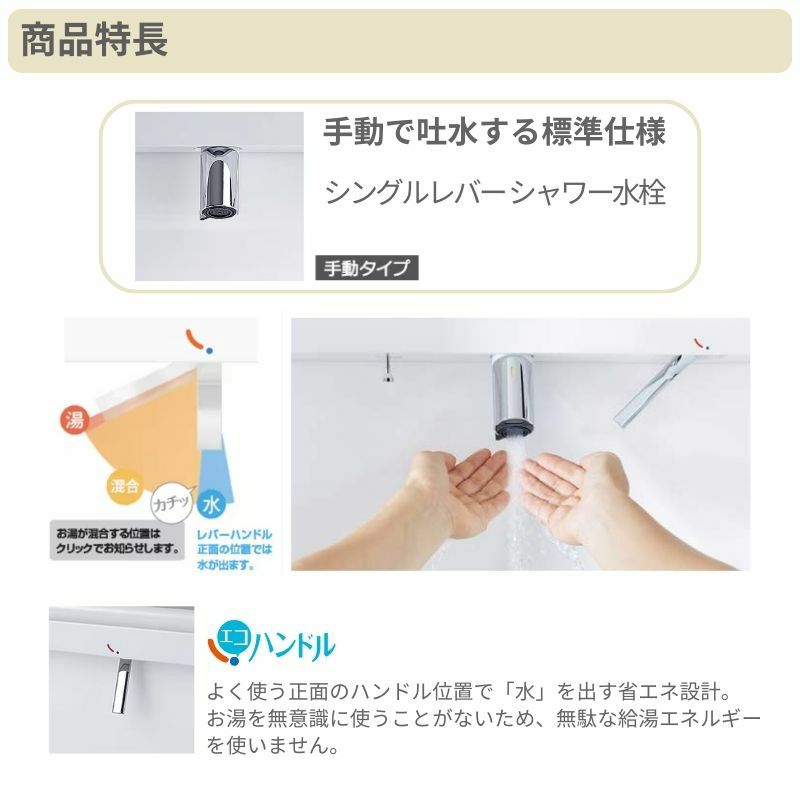 商品特長

手動で吐水する標準仕様

シングルレバーシャワー水栓

手動タイプ

湯

混合

カチッ

水

お湯が混合する位置はクリックでお知らせします。

レバーハンドル正面の位置では水が出ます。

エコハンドル

よく使う正面のハンドル位置で「水」を出す省エネ設計。お湯を無意識に使うことがないため、無駄な給湯エネルギーを使いません。