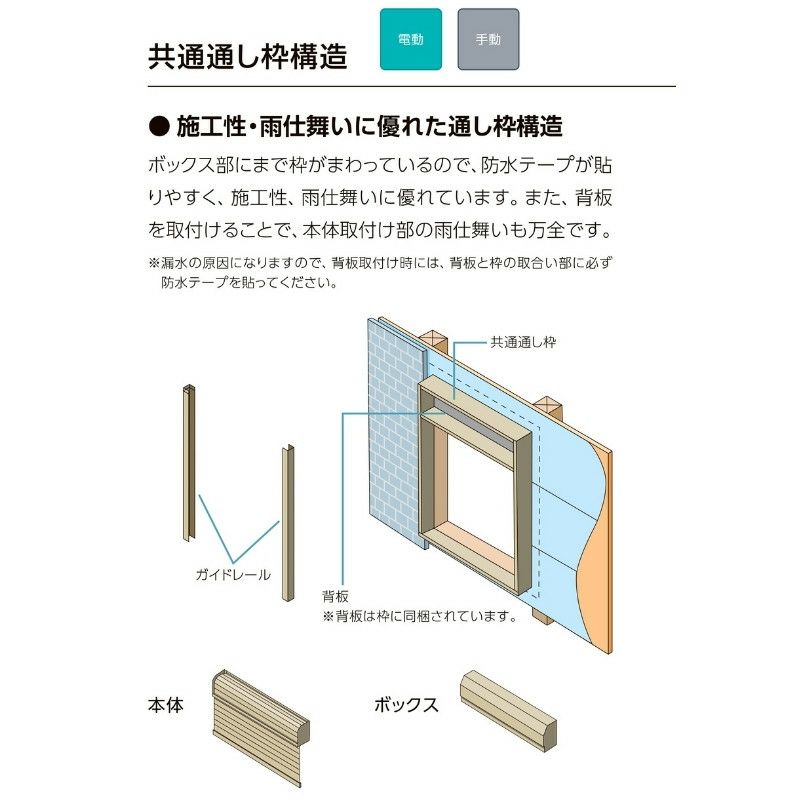 共通通し枠構造

電動

手動

● 施工性・雨仕舞いに優れた通し枠構造

ボックス部にまで枠がまわっているので、防水テープが貼りやすく、施工性、雨仕舞いに優れています。また、背板を取付けることで、本体取付け部の雨仕舞いも万全です。

※漏水の原因になりますので、背板取付け時には、背板と枠の取合い部に必ず防水テープを貼ってください。

共通通し枠

ガイドレール

背板
※背板は枠に同梱されています。

本体

ボックス