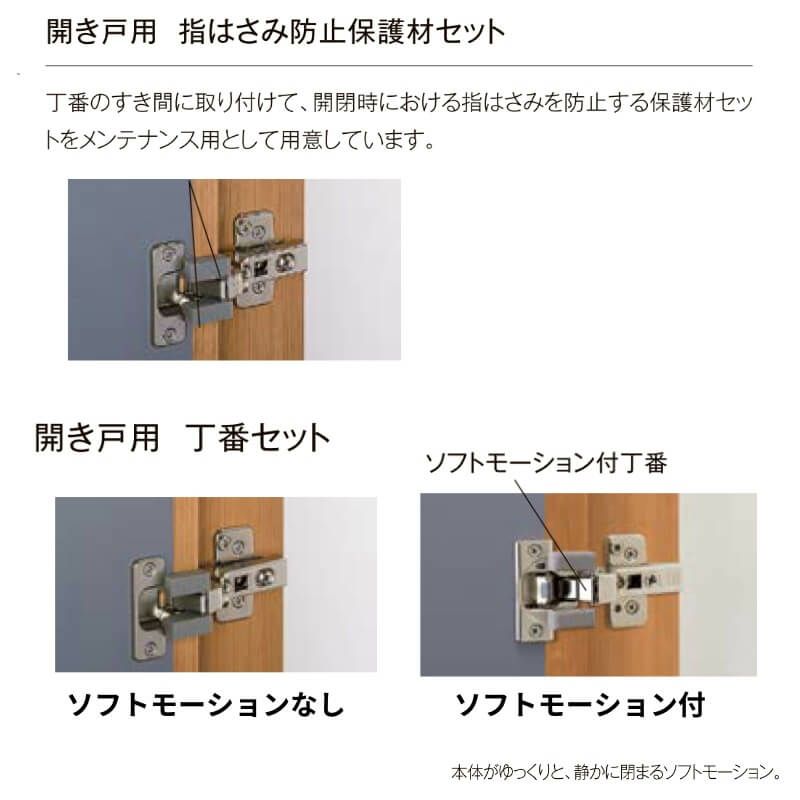 開き戸用　指はさみ防止保護材セット

丁番のすき間に取り付けて、開閉時における指はさみを防止する保護材セットをメンテナンス用として用意しています。

開き戸用　丁番セット

ソフトモーション付丁番

ソフトモーションなし

ソフトモーション付

本体がゆっくりと、静かに閉まるソフトモーション。