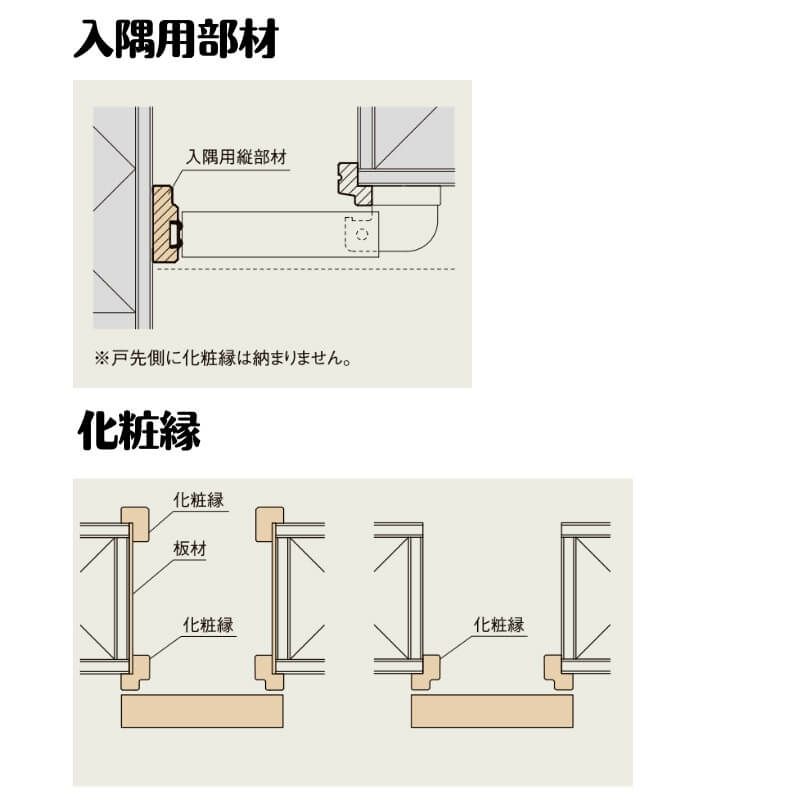 入隅用部材

入隅用縦部材

※戸先側に化粧縁は納まりません。

化粧縁

化粧縁

板材

化粧縁

化粧縁