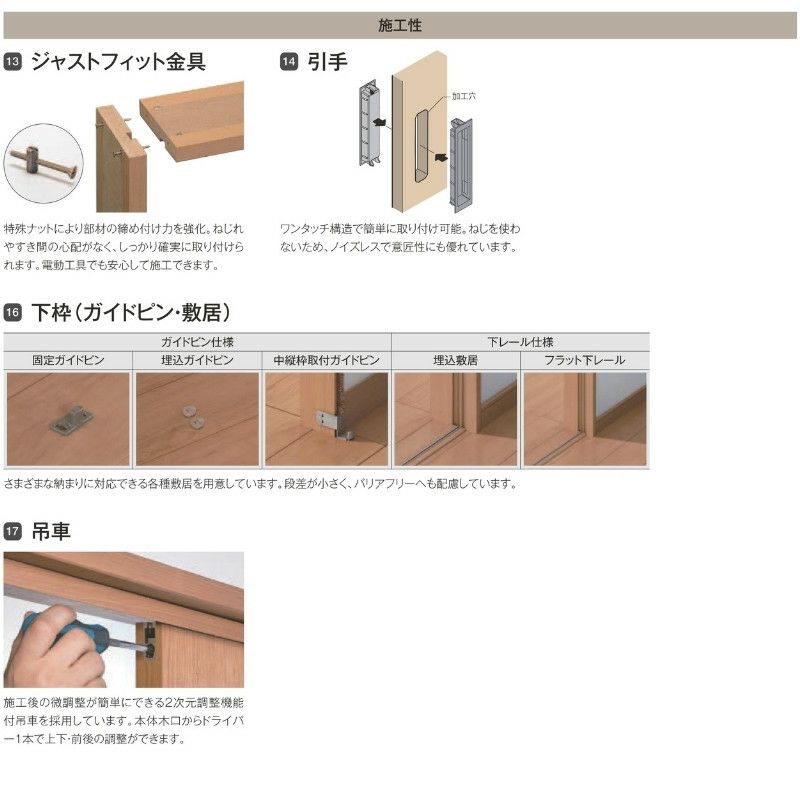 施工性

13 ジャストフィット金具

特殊ナットにより部材の締め付け力を強化。ねじれやすき間の心配がなく、しっかり確実に取り付けられます。電動工具でも安心して施工できます。

14 引手

加工穴

ワンタッチ構造で簡単に取り付け可能。ねじを使わないため、ノイズレスで意匠性にも優れています。

16 下枠（ガイドピン・敷居）

| ガイドピン仕様 | | | 下レール仕様 | |
|---|---|---|---|---|
| 固定ガイドピン | 埋込ガイドピン | 中縦枠取付ガイドピン | 埋込敷居 | フラット下レール |

さまざまな納まりに対応できる各種敷居を用意しています。段差が小さく、バリアフリーへも配慮しています。

17 吊車

施工後の微調整が簡単にできる2次元調整機能付吊車を採用しています。本体木口からドライバー1本で上下・前後の調整ができます。