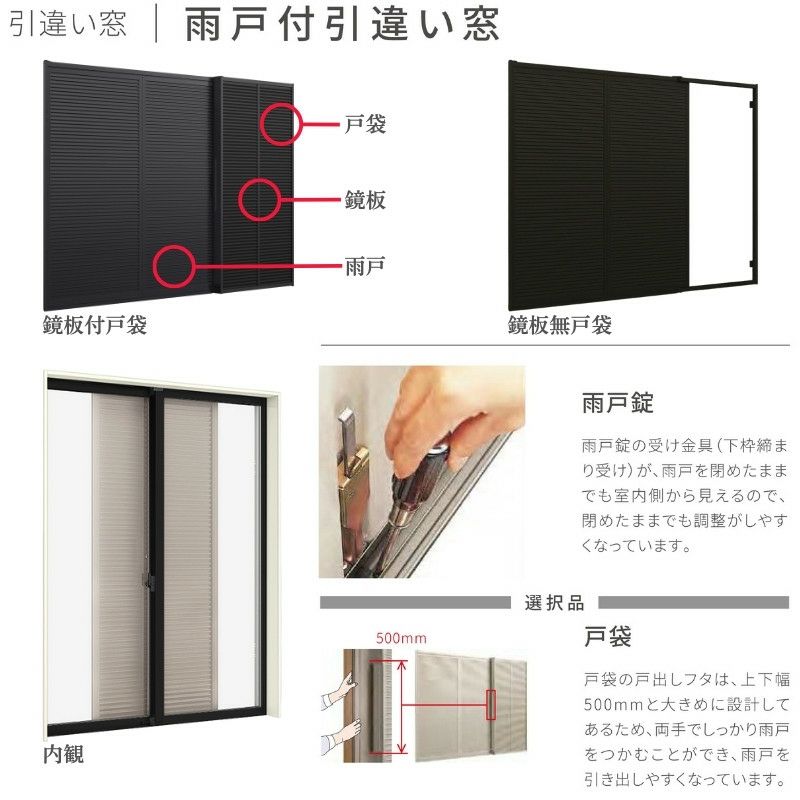 引違い窓 | 雨戸付引違い窓

戸袋

鏡板

雨戸

鏡板付戸袋

鏡板無戸袋

内観

雨戸錠

雨戸錠の受け金具(下枠締まり受け)が、雨戸を閉めたままでも室内側から見えるので、閉めたままでも調整がしやすくなっています。

選択品

500mm

戸袋

戸袋の戸出しフタは、上下幅500mmと大きめに設計してあるため、両手でしっかり雨戸をつかむことができ、雨戸を引き出しやすくなっています。