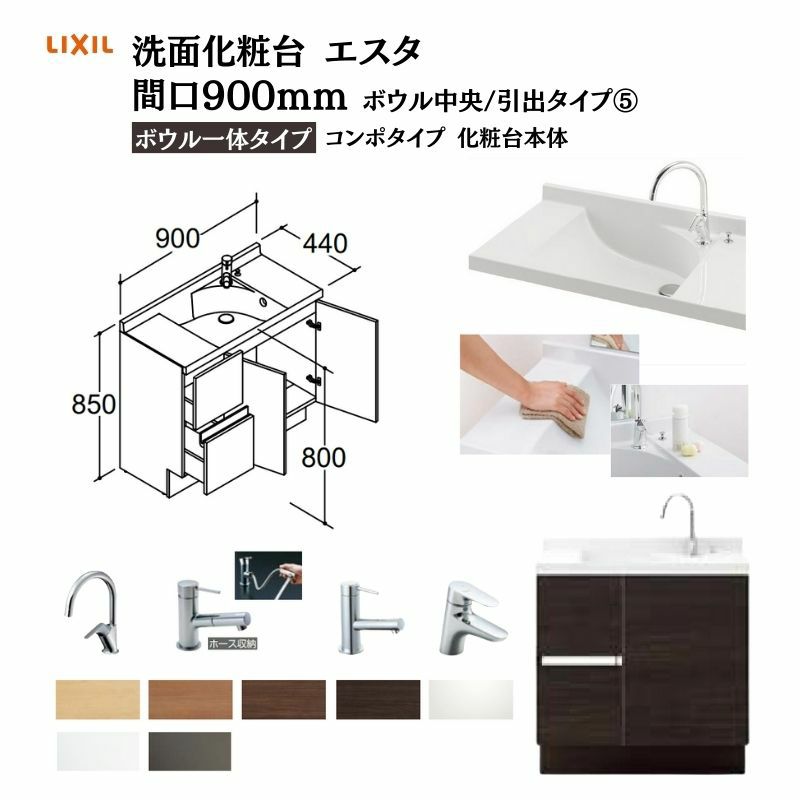 LIXIL 洗面化粧台 エスタ
間口900mm ボウル中央/引出タイプ⑤
ボウル一体タイプ コンポタイプ 化粧台本体

900
440
850
800

ホース収納