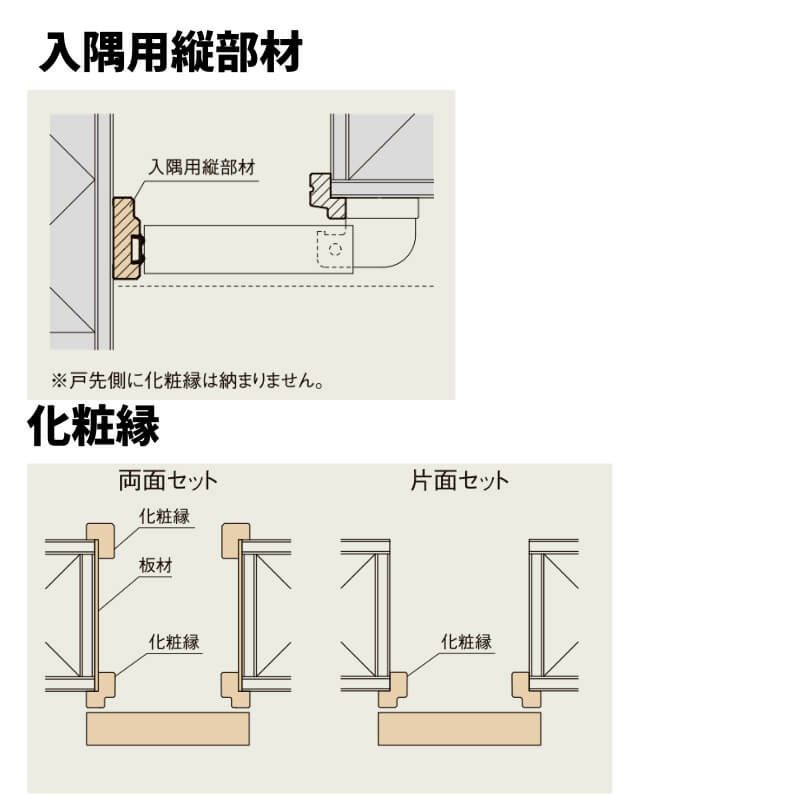 入隅用縦部材

入隅用縦部材

※戸先側に化粧縁は納まりません。

化粧縁

両面セット

化粧縁

板材

化粧縁

片面セット

化粧縁