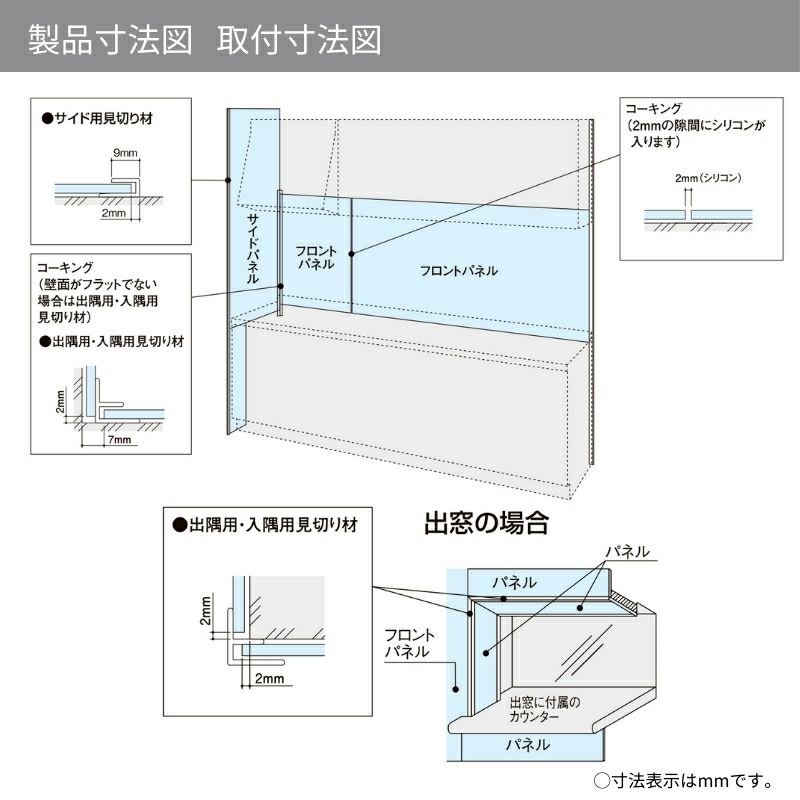 製品寸法図　取付寸法図

●サイド用見切り材

9mm

2mm

コーキング
(壁面がフラットでない場合は出隅用・入隅用見切り材)

●出隅用・入隅用見切り材

2mm

7mm

サイドパネル

フロントパネル

フロントパネル

コーキング
(2mmの隙間にシリコンが入ります)

2mm(シリコン)

●出隅用・入隅用見切り材

2mm

2mm

出窓の場合

パネル

パネル

フロントパネル

出窓に付属のカウンター

パネル

○寸法表示はmmです。