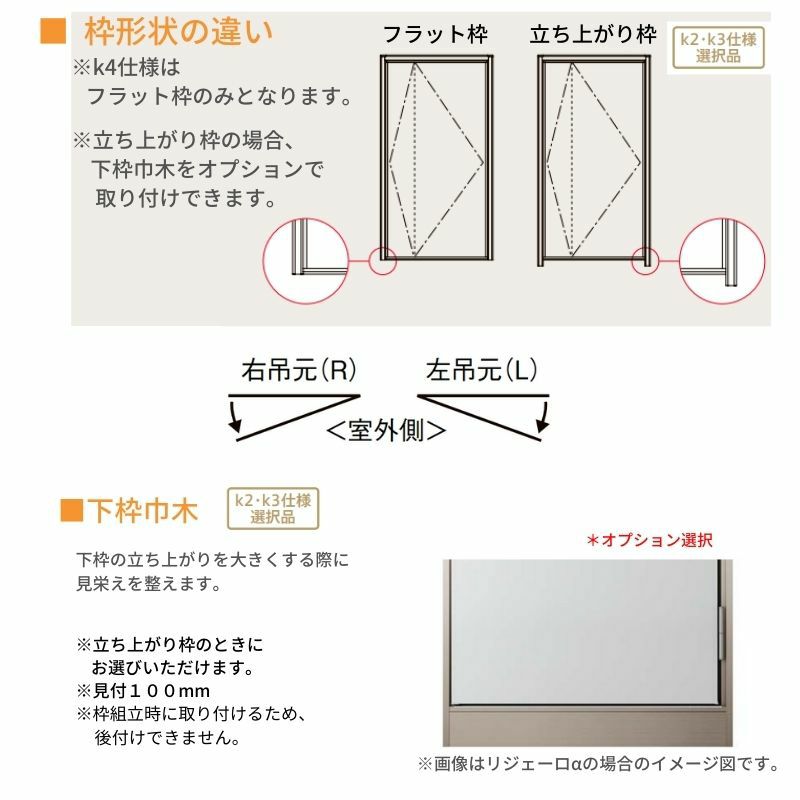 ■ 枠形状の違い

※k4仕様は
フラット枠のみとなります。

※立ち上がり枠の場合、
下枠巾木をオプションで
取り付けできます。

フラット枠

立ち上がり枠

k2･k3仕様
選択品

右吊元(R)

左吊元(L)

＜室外側＞

■下枠巾木

k2･k3仕様
選択品

下枠の立ち上がりを大きくする際に
見栄えを整えます。

※立ち上がり枠のときに
お選びいただけます。
※見付１００mm
※枠組立時に取り付けるため、
後付けできません。

＊オプション選択

※画像はリジェーロαの場合のイメージ図です。