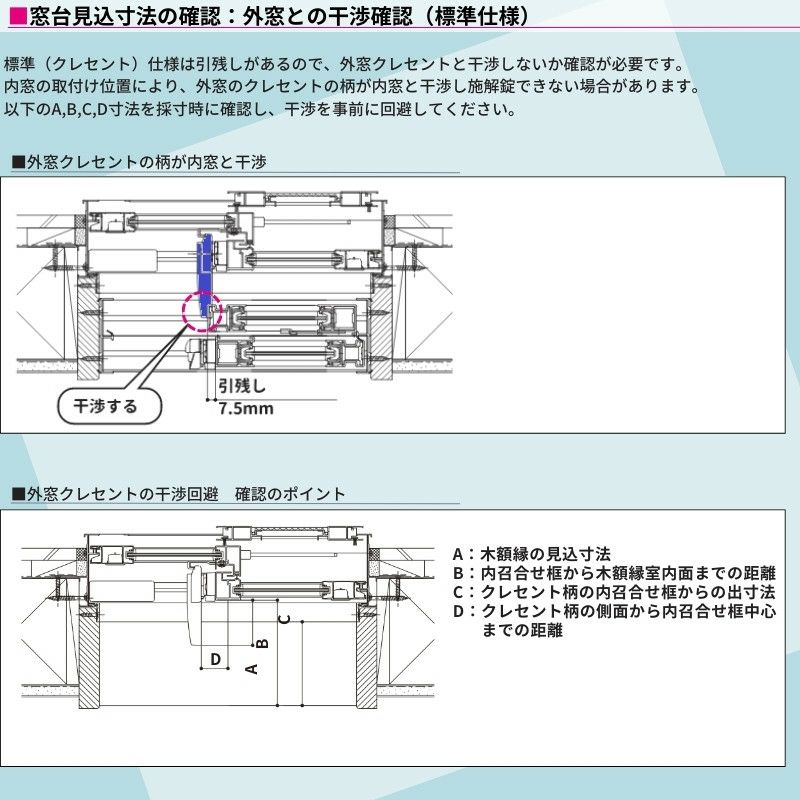 ■窓台見込寸法の確認：外窓との干渉確認（標準仕様）

標準（クレセント）仕様は引残しがあるので、外窓クレセントと干渉しないか確認が必要です。
内窓の取付け位置により、外窓のクレセントの柄が内窓と干渉し施解錠できない場合があります。
以下のA,B,C,D寸法を採寸時に確認し、干渉を事前に回避してください。

■外窓クレセントの柄が内窓と干渉

干渉する

引残し
7.5mm

■外窓クレセントの干渉回避　確認のポイント

D
A
B
C

A：木額縁の見込寸法
B：内召合せ框から木額縁室内面までの距離
C：クレセント柄の内召合せ框からの出寸法
D：クレセント柄の側面から内召合せ框中心までの距離