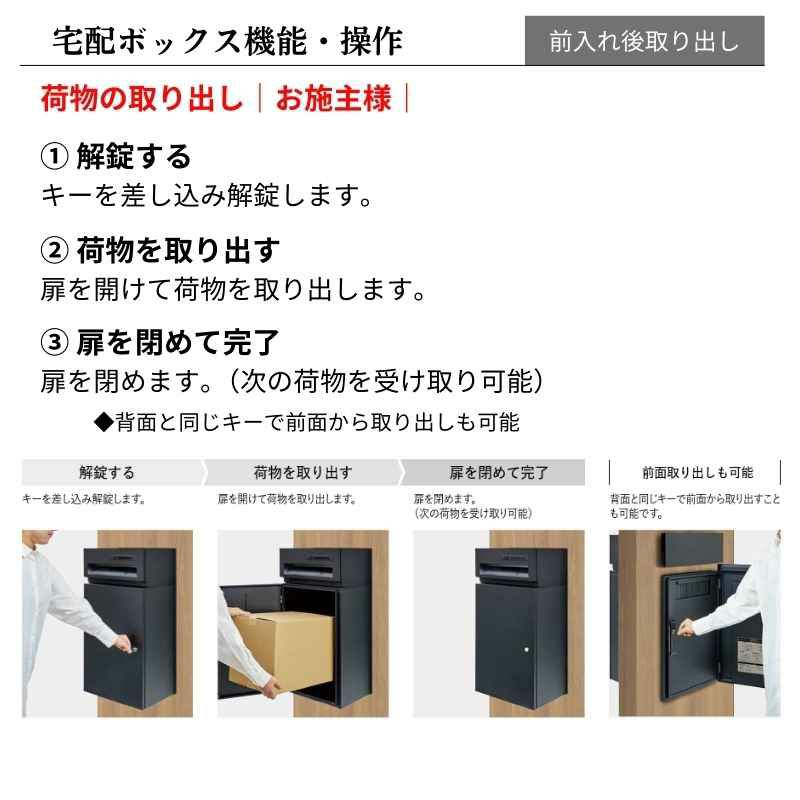 宅配ボックス機能・操作

前入れ後取り出し

荷物の取り出し｜お施主様｜

① 解錠する
キーを差し込み解錠します。

② 荷物を取り出す
扉を開けて荷物を取り出します。

③ 扉を閉めて完了
扉を閉めます。（次の荷物を受け取り可能）

◆背面と同じキーで前面から取り出しも可能

解錠する
キーを差し込み解錠します。

荷物を取り出す
扉を開けて荷物を取り出します。

扉を閉めて完了
扉を閉めます。
（次の荷物を受け取り可能）

前面取り出しも可能
背面と同じキーで前面から取り出すことも可能です。