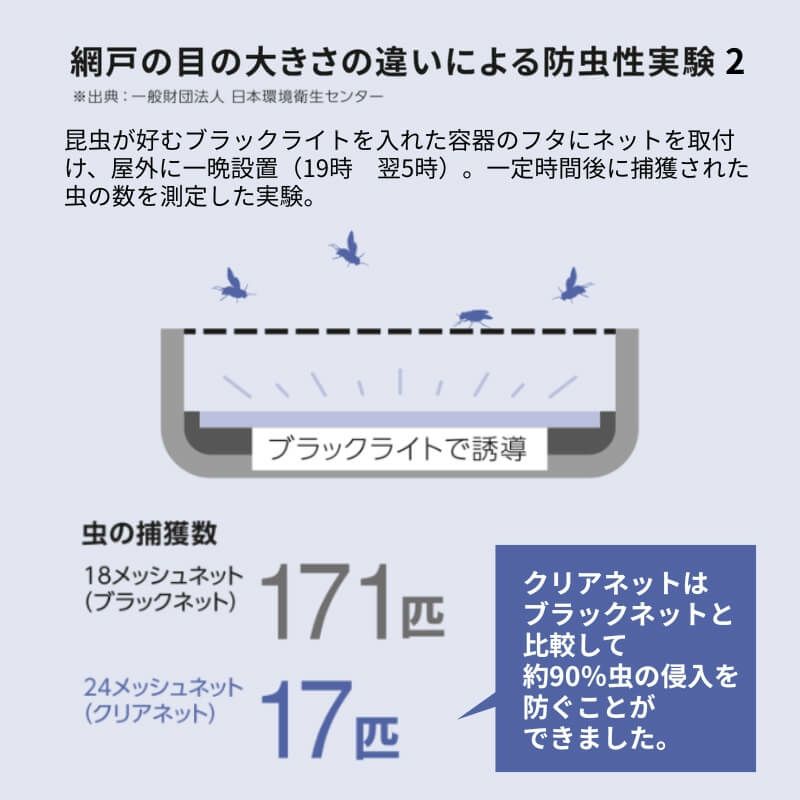 網戸の目の大きさの違いによる防虫性実験 2

※出典：一般財団法人 日本環境衛生センター

昆虫が好むブラックライトを入れた容器のフタにネットを取付け、屋外に一晩設置（19時　翌5時）。一定時間後に捕獲された虫の数を測定した実験。

ブラックライトで誘導

虫の捕獲数

18メッシュネット
(ブラックネット)

171匹

24メッシュネット
(クリアネット)

17匹

クリアネットは
ブラックネットと
比較して
約90%虫の侵入を
防ぐことが
できました。