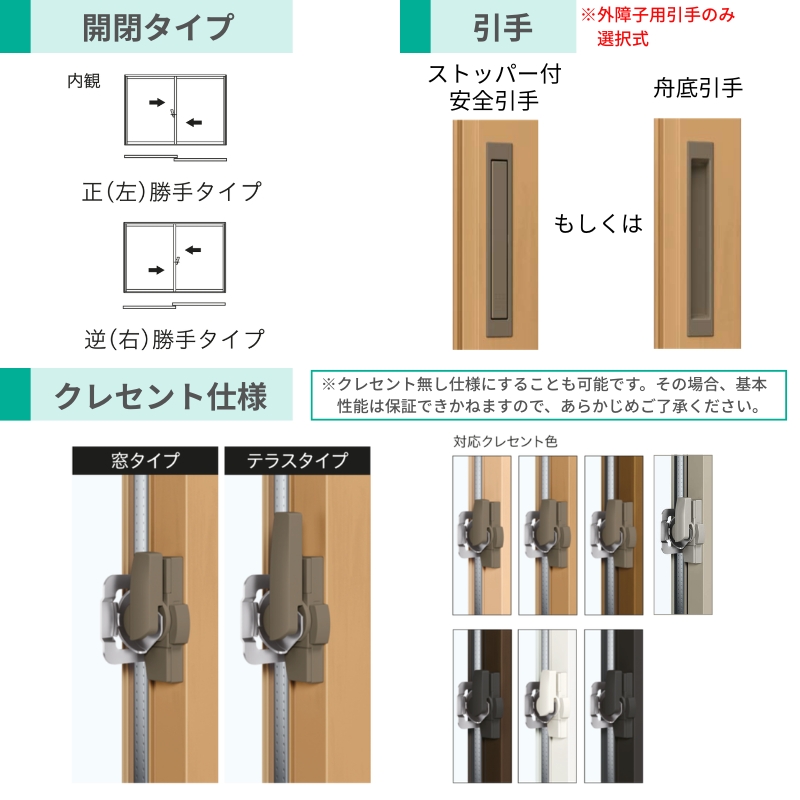 開閉タイプ

内観

正(左)勝手タイプ

逆(右)勝手タイプ

引手

※外障子用引手のみ選択式

ストッパー付安全引手

もしくは

舟底引手

クレセント仕様

※クレセント無し仕様にすることも可能です。その場合、基本性能は保証できかねますので、あらかじめご了承ください。

窓タイプ

テラスタイプ

対応クレセント色