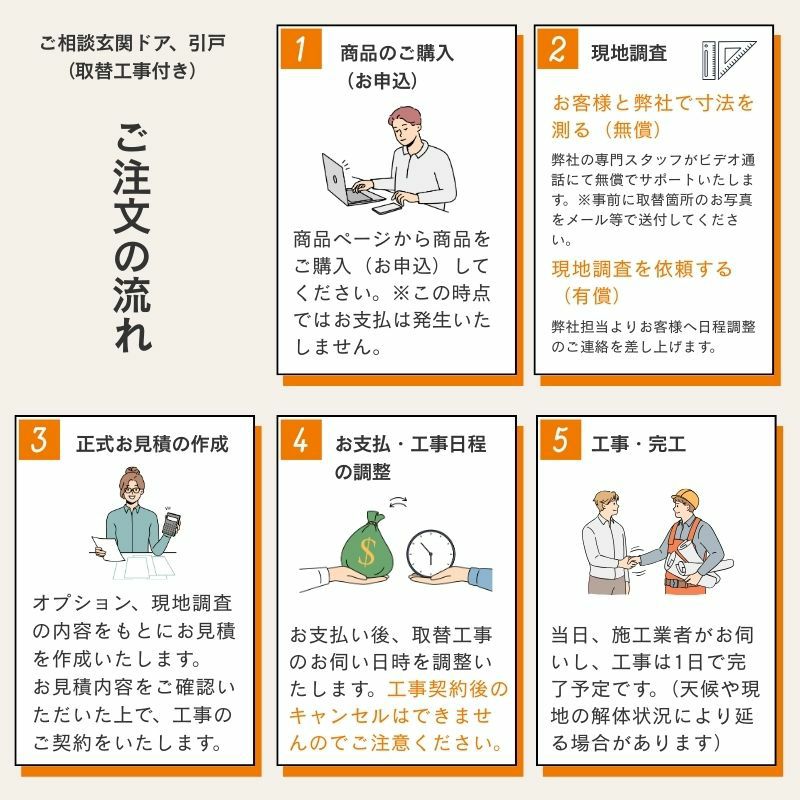 ご相談玄関ドア、引戸
（取替工事付き）

ご注文の流れ

1 商品のご購入（お申込）

商品ページから商品をご購入（お申込）してください。※この時点ではお支払は発生いたしません。

2 現地調査

お客様と弊社で寸法を測る（無償）

弊社の専門スタッフがビデオ通話にて無償でサポートいたします。※事前に取替箇所のお写真をメール等で送付してください。

現地調査を依頼する（有償）

弊社担当よりお客様へ日程調整のご連絡を差し上げます。

3 正式お見積の作成

オプション、現地調査の内容をもとにお見積を作成いたします。
お見積内容をご確認いただいた上で、工事のご契約をいたします。

4 お支払・工事日程の調整

$

お支払い後、取替工事のお伺い日時を調整いたします。工事契約後のキャンセルはできませんのでご注意ください。

5 工事・完工

当日、施工業者がお伺いし、工事は1日で完了予定です。（天候や現地の解体状況により延る場合があります）