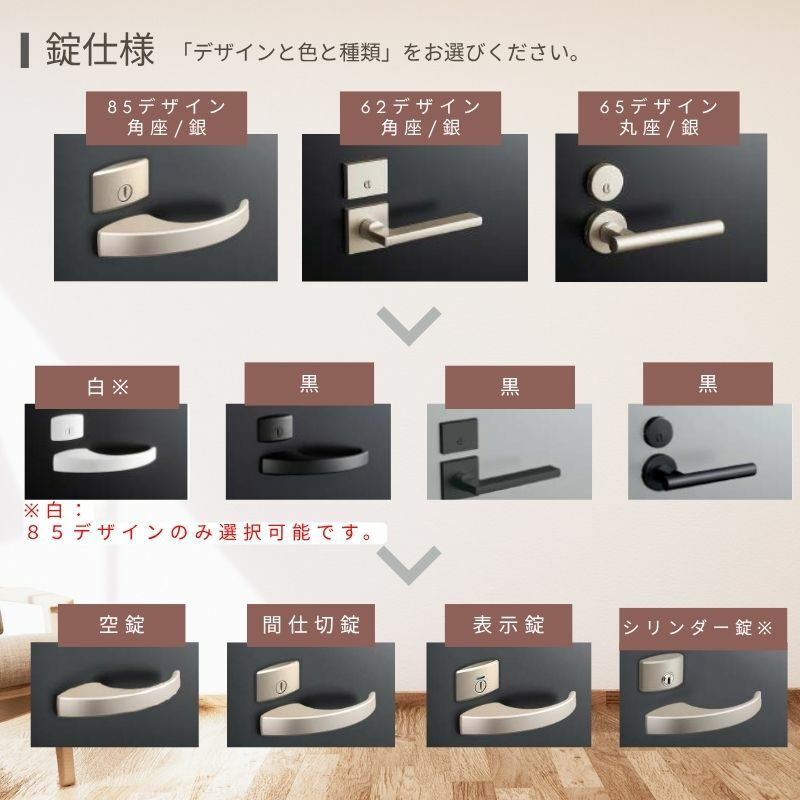 錠仕様 「デザインと色と種類」をお選びください。

85デザイン
角座/銀

62デザイン
角座/銀

65デザイン
丸座/銀

白※

黒

黒

黒

※白：
85デザインのみ選択可能です。

空錠

間仕切錠

表示錠

シリンダー錠※