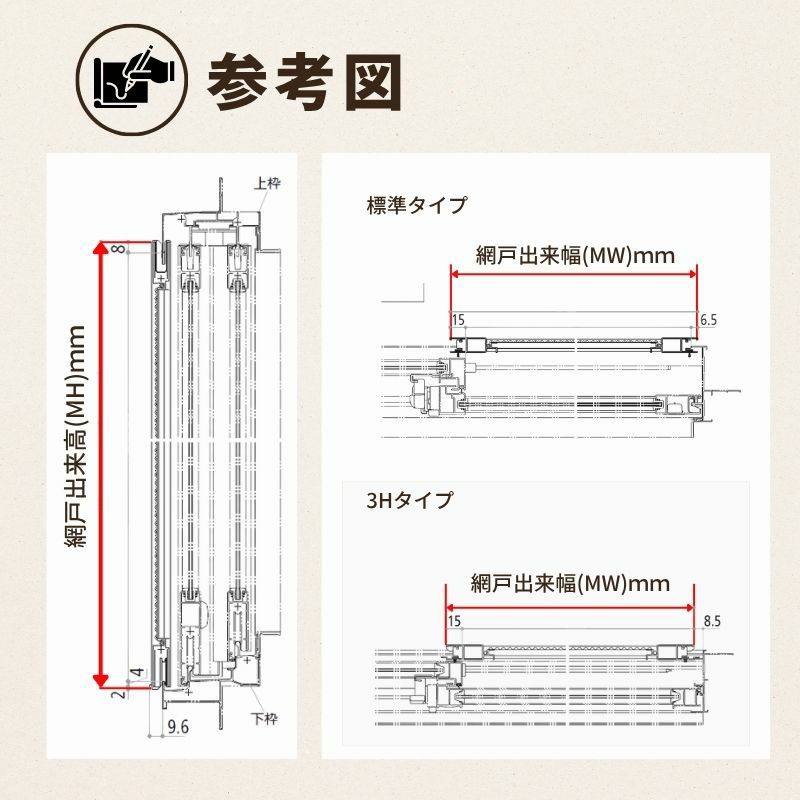 参考図

上枠
8
網戸出来高(MH)mm
4
2
9.6
下枠

標準タイプ
網戸出来幅(MW)mm
15
6.5

3Hタイプ
網戸出来幅(MW)mm
15
8.5