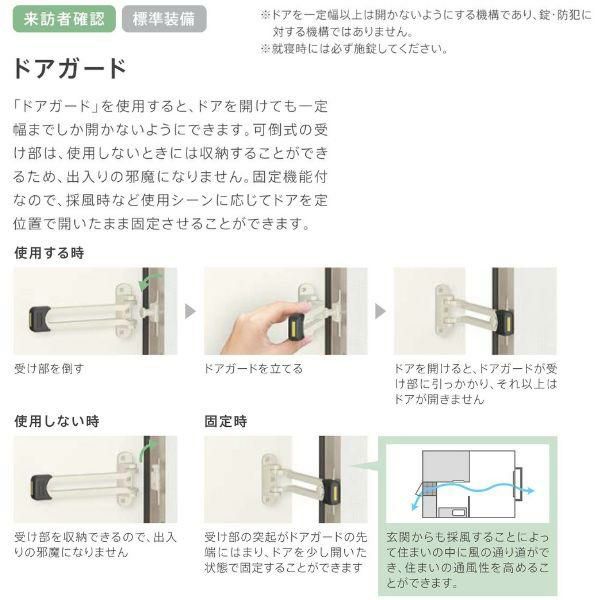 来訪者確認 標準装備

※ドアを一定幅以上は開かないようにする機構であり、錠･防犯に対する機構ではありません。
※就寝時には必ず施錠してください。

ドアガード

「ドアガード」を使用すると、ドアを開けても一定幅までしか開かないようにできます。可倒式の受け部は、使用しないときには収納することができるため、出入りの邪魔になりません。固定機能付なので、採風時など使用シーンに応じてドアを定位置で開いたまま固定させることができます。

使用する時

受け部を倒す

ドアガードを立てる

ドアを開けると、ドアガードが受け部に引っかかり、それ以上はドアが開きません

使用しない時

受け部を収納できるので、出入りの邪魔になりません

固定時

受け部の突起がドアガードの先端にはまり、ドアを少し開いた状態で固定することができます

玄関からも採風することによって住まいの中に風の通り道ができ、住まいの通風性を高めることができます。