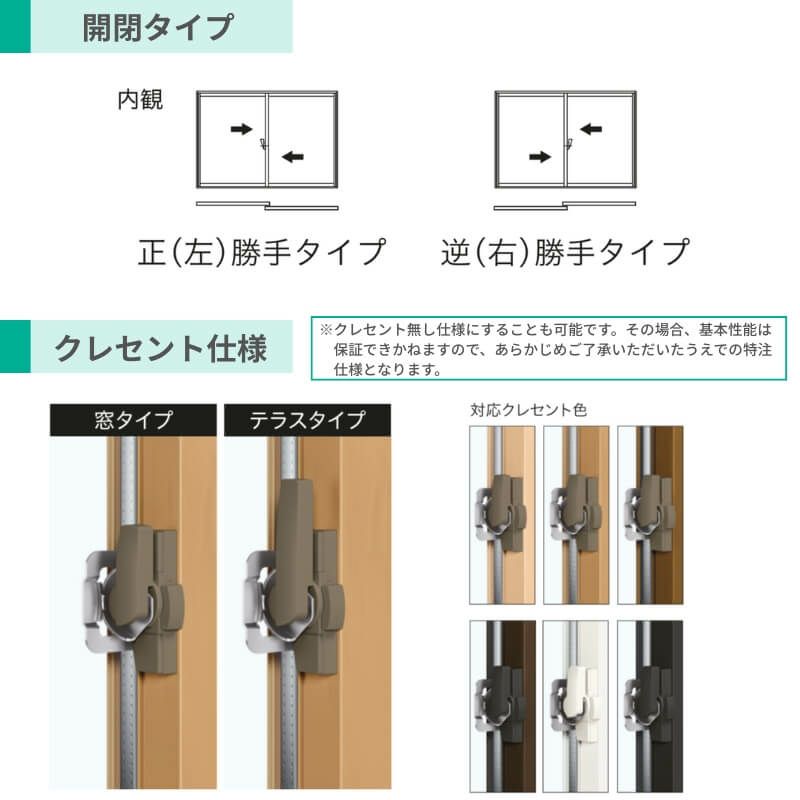 開閉タイプ

内観

正(左)勝手タイプ

逆(右)勝手タイプ

クレセント仕様

※クレセント無し仕様にすることも可能です。その場合、基本性能は保証できかねますので、あらかじめご了承いただいたうえでの特注仕様となります。

窓タイプ

テラスタイプ

対応クレセント色