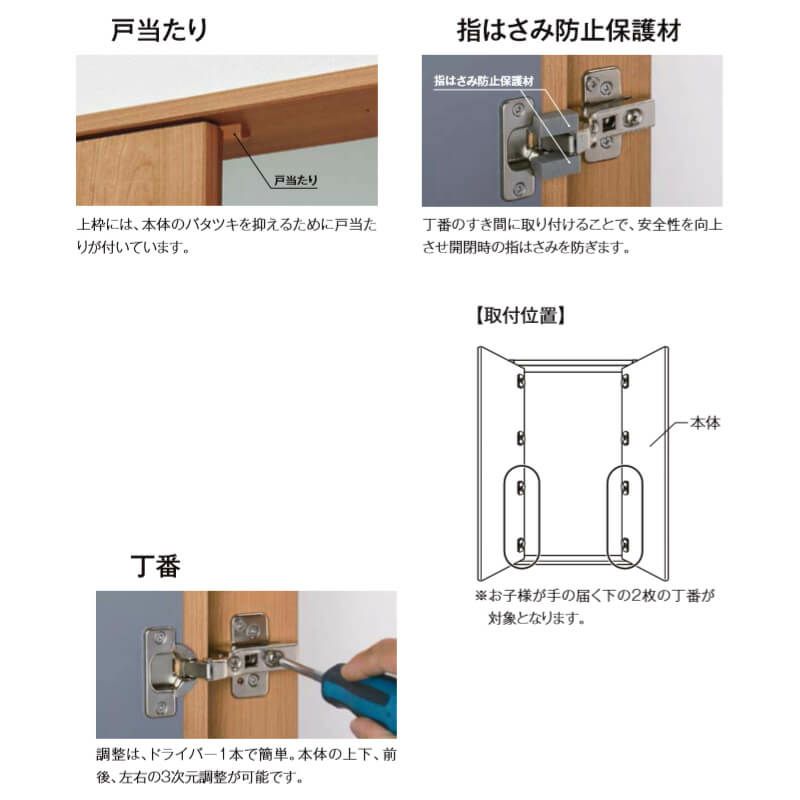 戸当たり

戸当たり

上枠には、本体のバタツキを抑えるために戸当たりが付いています。

指はさみ防止保護材

指はさみ防止保護材

丁番のすき間に取り付けることで、安全性を向上させ開閉時の指はさみを防ぎます。

【取付位置】

本体

※お子様が手の届く下の2枚の丁番が対象となります。

丁番

調整は、ドライバー1本で簡単。本体の上下、前後、左右の3次元調整が可能です。