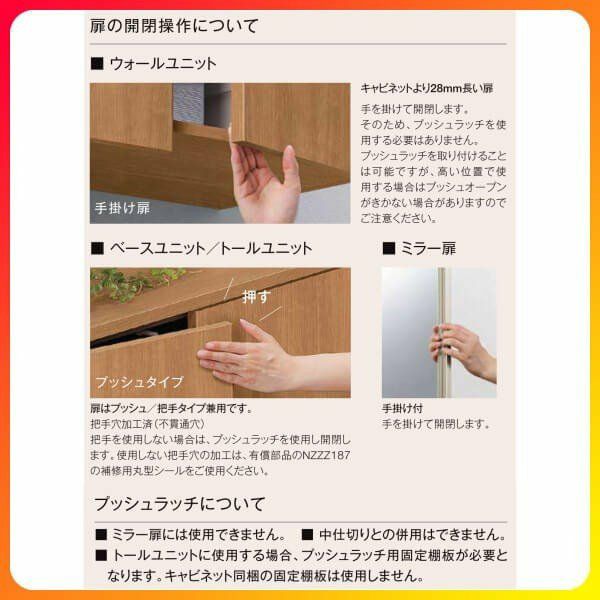 扉の開閉操作について

■ ウォールユニット

手掛け扉

キャビネットより28mm長い扉

手を掛けて開閉します。そのため、プッシュラッチを使用する必要はありません。プッシュラッチを取り付けることは可能ですが、高い位置で使用する場合はプッシュオープンがきかない場合がありますのでご注意ください。

■ ベースユニット／トールユニット

押す

プッシュタイプ

扉はプッシュ／把手タイプ兼用です。

把手穴加工済（不貫通穴）
把手を使用しない場合は、プッシュラッチを使用し開閉します。使用しない把手穴の加工は、有償部品のNZZZ187の補修用丸型シールをご使用ください。

■ ミラー扉

手掛け付

手を掛けて開閉します。

プッシュラッチについて

■ ミラー扉には使用できません。 ■ 中仕切りとの併用はできません。

■ トールユニットに使用する場合、プッシュラッチ用固定棚板が必要となります。キャビネット同梱の固定棚板は使用しません。