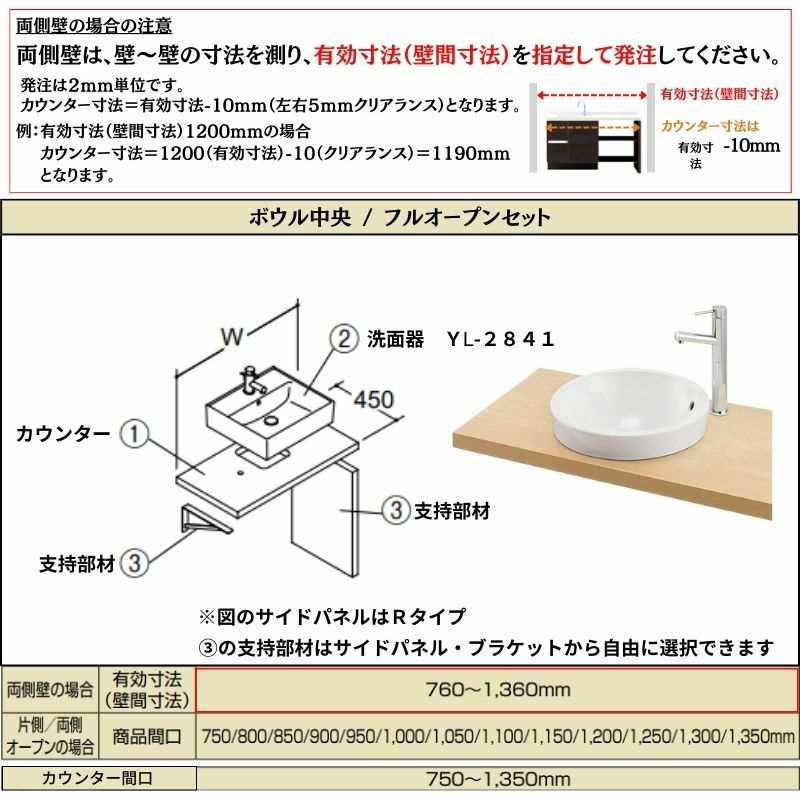 両側壁の場合の注意

両側壁は、壁～壁の寸法を測り、有効寸法(壁間寸法)を指定して発注してください。

発注は2mm単位です。
カウンター寸法＝有効寸法-10mm(左右5mmクリアランス)となります。
例:有効寸法(壁間寸法)1200mmの場合
カウンター寸法＝1200(有効寸法)-10(クリアランス)＝1190mm
となります。

有効寸法(壁間寸法)
カウンター寸法は
有効寸法 -10mm

ボウル中央 / フルオープンセット

W
② 洗面器 YL-2841
450
カウンター ①
③ 支持部材
支持部材 ③

※図のサイドパネルはRタイプ
③の支持部材はサイドパネル・ブラケットから自由に選択できます

| 両側壁の場合 | 有効寸法(壁間寸法) | 760～1,360mm |
|---|---|---|
| 片側／両側オープンの場合 | 商品間口 | 750/800/850/900/950/1,000/1,050/1,100/1,150/1,200/1,250/1,300/1,350mm |

| カウンター間口 | 750～1,350mm |
|---|---|