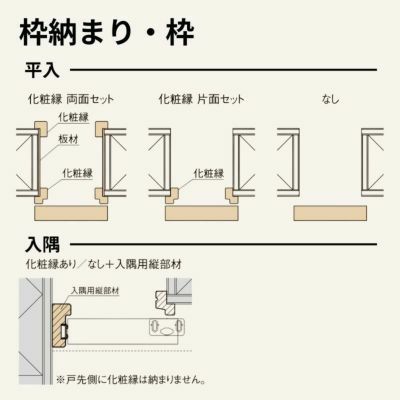 枠納まり・枠

平入

化粧縁 両面セット

化粧縁

板材

化粧縁

化粧縁 片面セット

化粧縁

なし

入隅

化粧縁あり／なし＋入隅用縦部材

入隅用縦部材

※戸先側に化粧縁は納まりません。