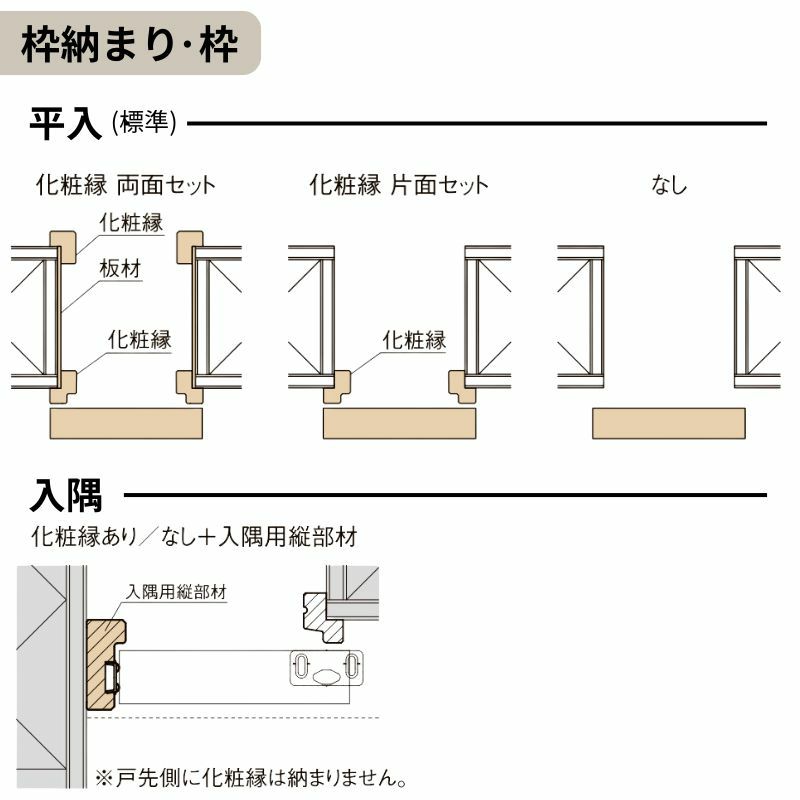 枠納まり・枠

平入 (標準)

化粧縁 両面セット

化粧縁

板材

化粧縁

化粧縁 片面セット

化粧縁

なし

入隅

化粧縁あり／なし＋入隅用縦部材

入隅用縦部材

※戸先側に化粧縁は納まりません。