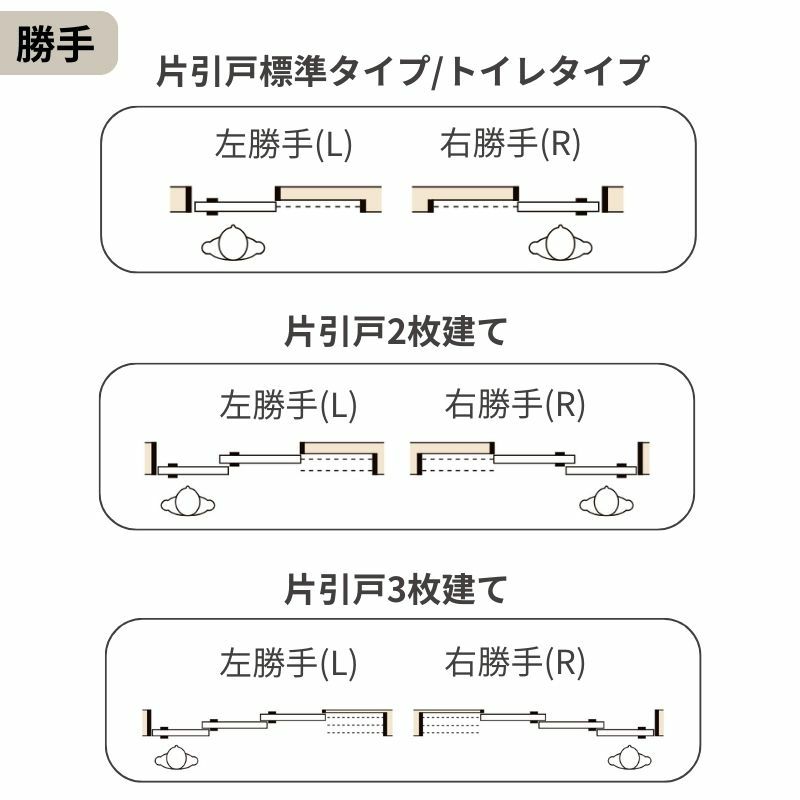 勝手

片引戸標準タイプ/トイレタイプ

左勝手(L)

右勝手(R)

片引戸2枚建て

左勝手(L)

右勝手(R)

片引戸3枚建て

左勝手(L)

右勝手(R)